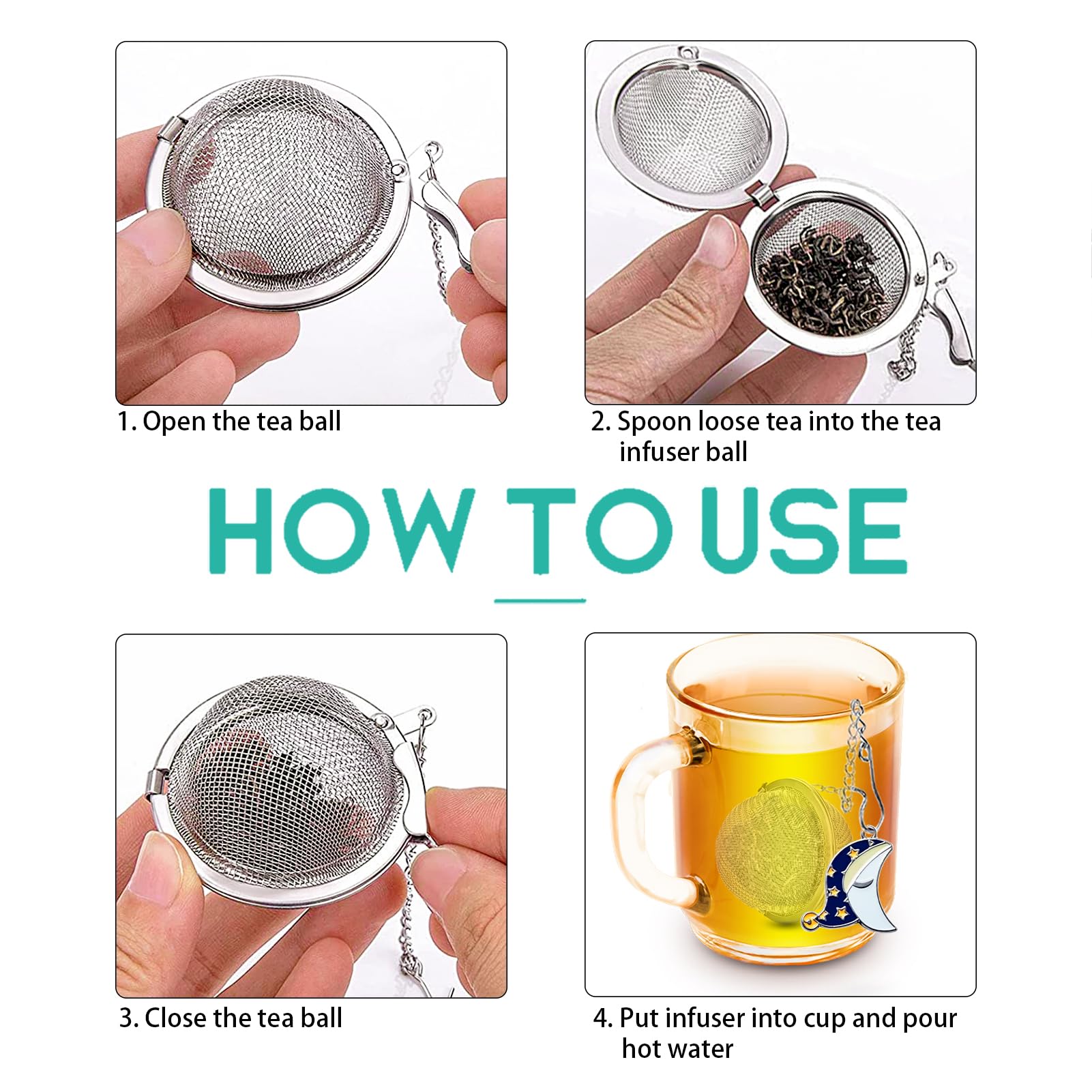 1. Open the tea ball

2. Spoon loose tea into the tea infuser ball

HOW TO USE

3. Close the tea ball

4. Put infuser into cup and pour hot water