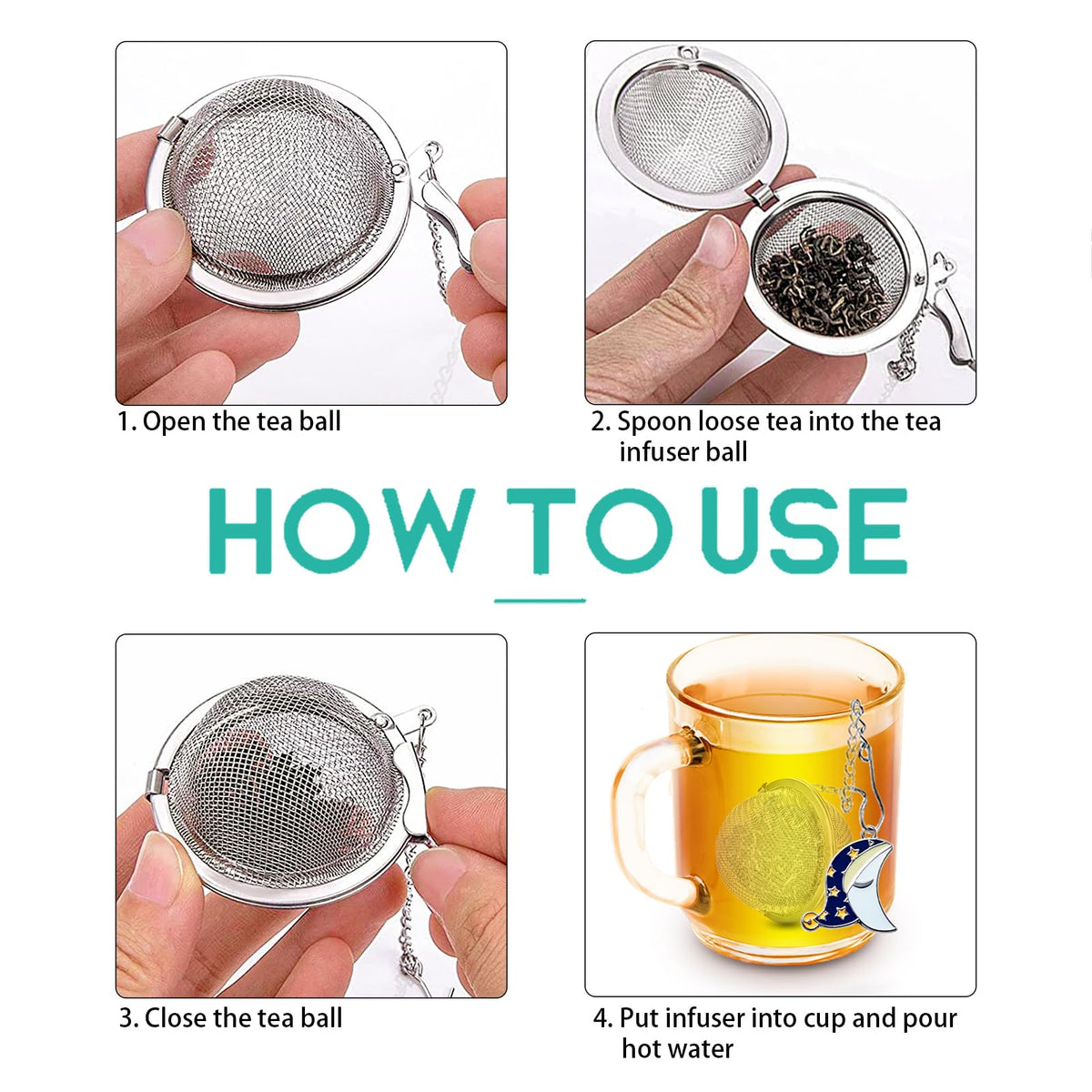 1. Open the tea ball

2. Spoon loose tea into the tea infuser ball

HOW TO USE

3. Close the tea ball

4. Put infuser into cup and pour hot water