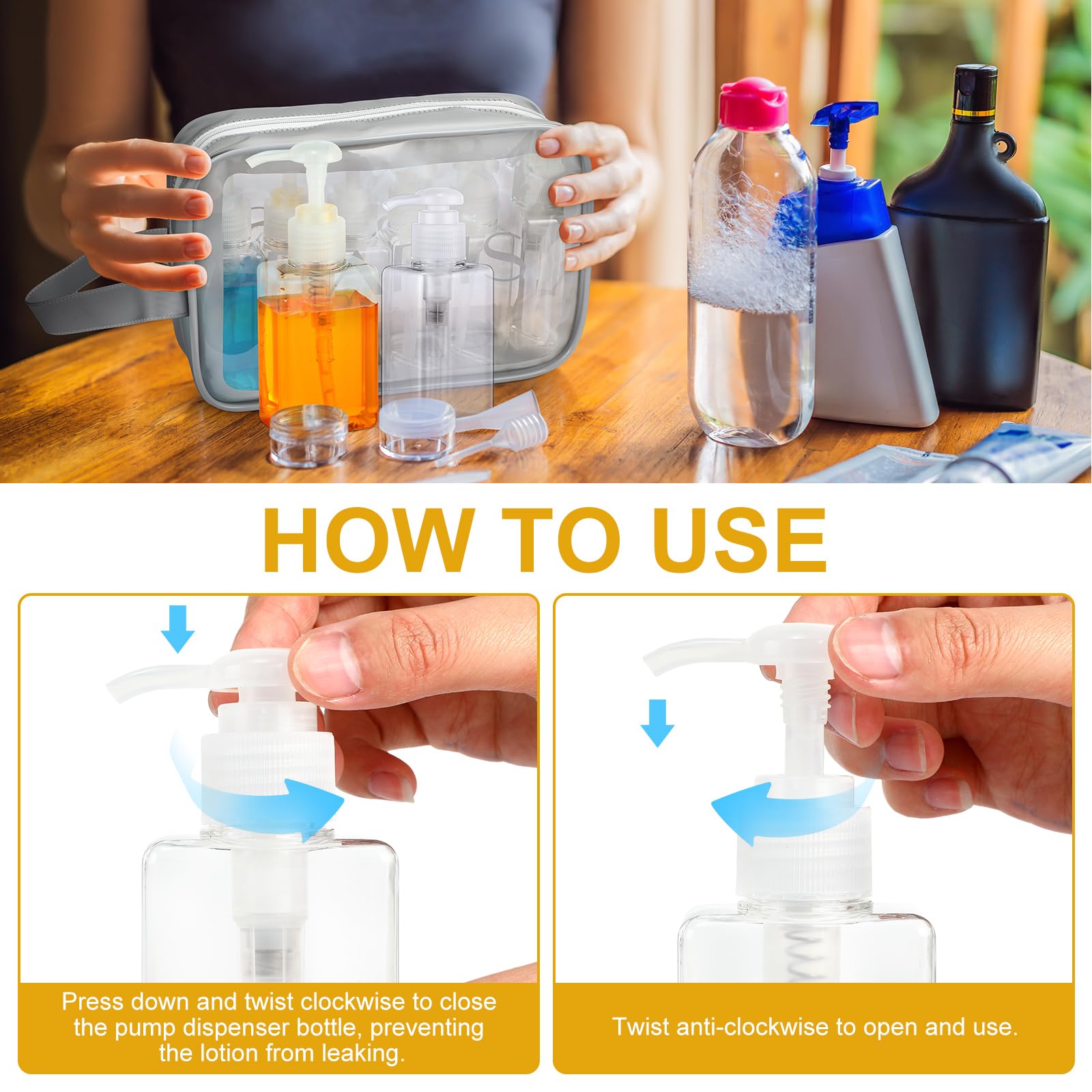 HOW TO USE

Press down and twist clockwise to close the pump dispenser bottle, preventing the lotion from leaking.

Twist anti-clockwise to open and use.