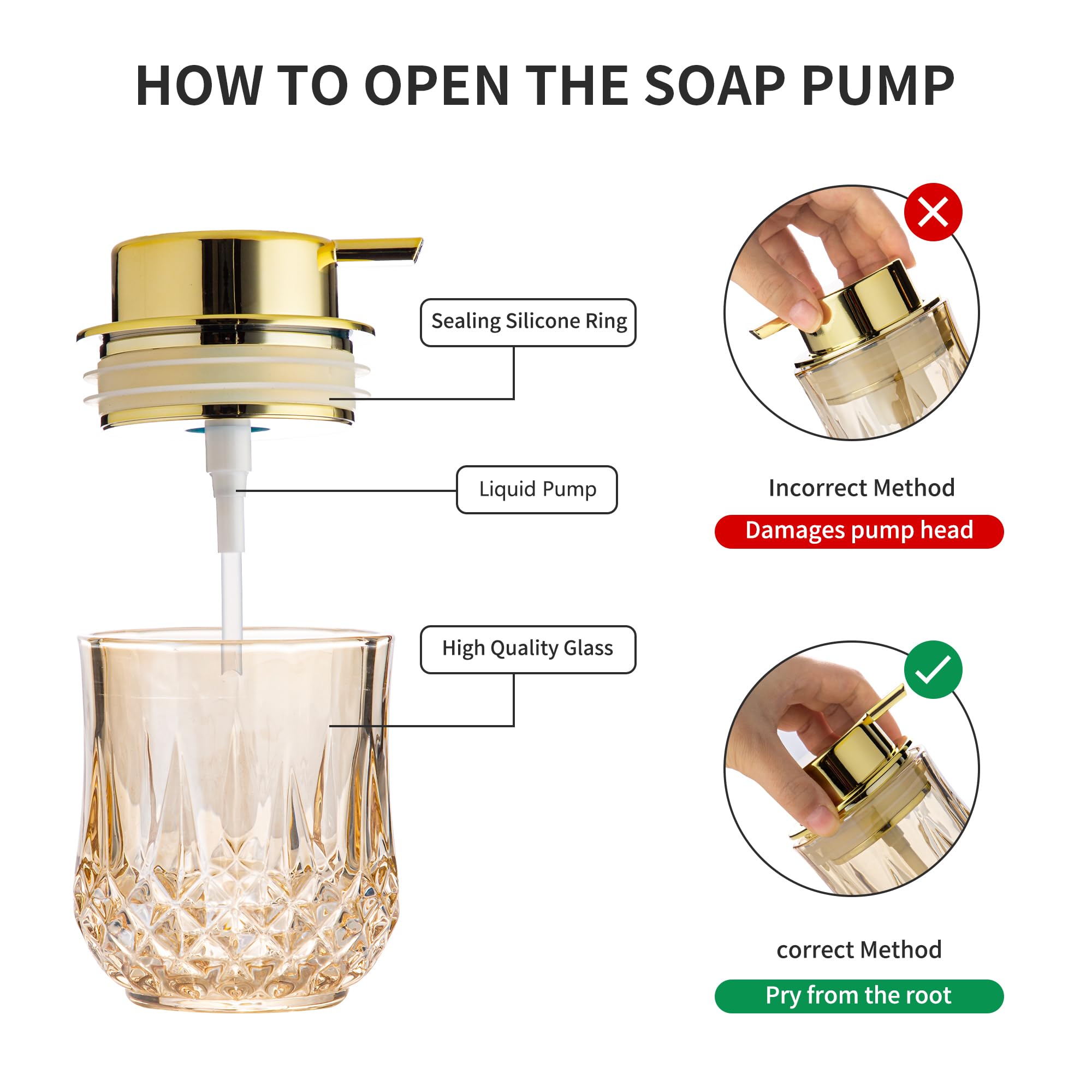 HOW TO OPEN THE SOAP PUMP

Sealing Silicone Ring

Liquid Pump

High Quality Glass

Incorrect Method

Damages pump head

correct Method

Pry from the root