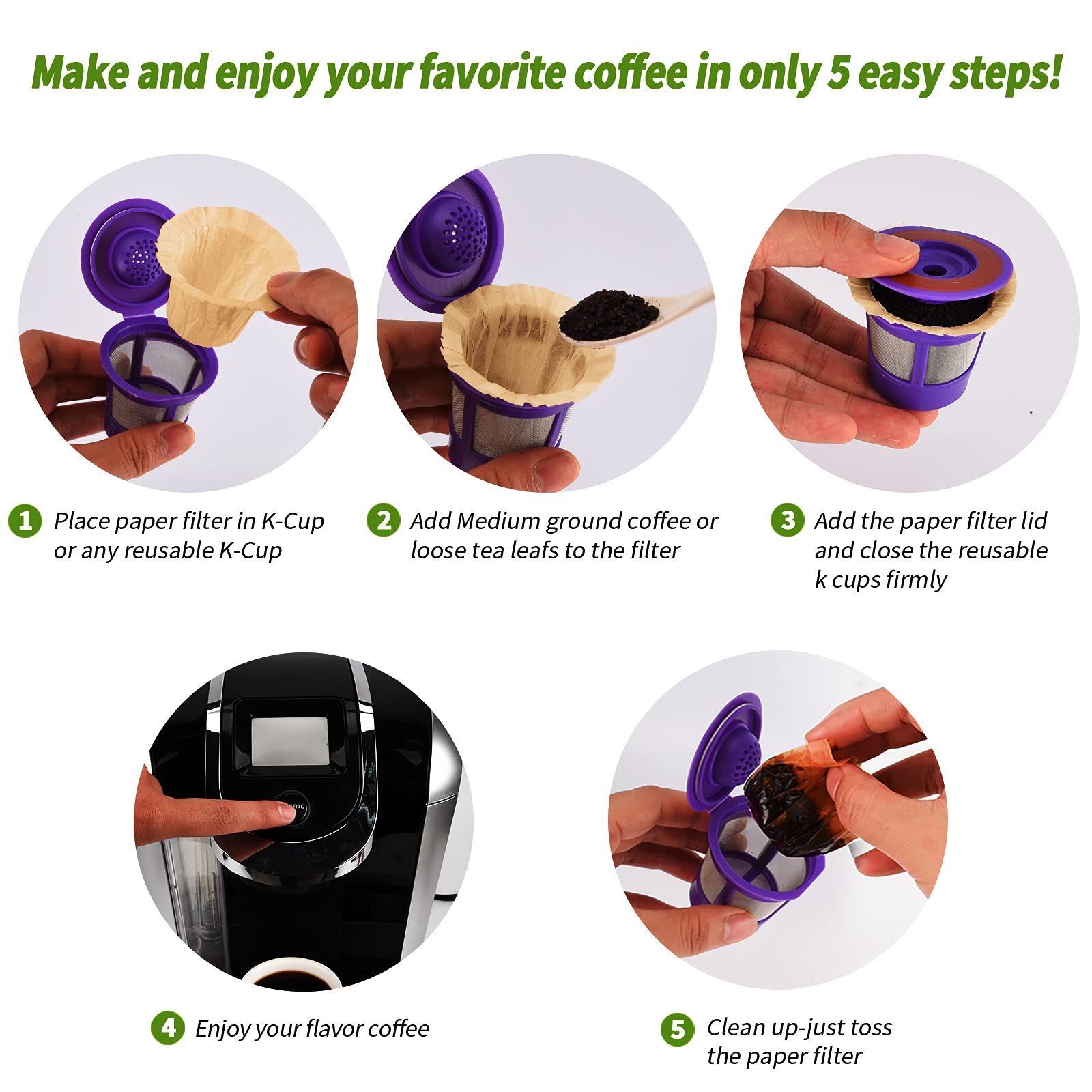 Make and enjoy your favorite coffee in only 5 easy steps!

1 Place paper filter in K-Cup or any reusable K-Cup

2 Add Medium ground coffee or loose tea leafs to the filter

3 Add the paper filter lid and close the reusable k cups firmly

4 Enjoy your flavor coffee

5 Clean up-just toss the paper filter