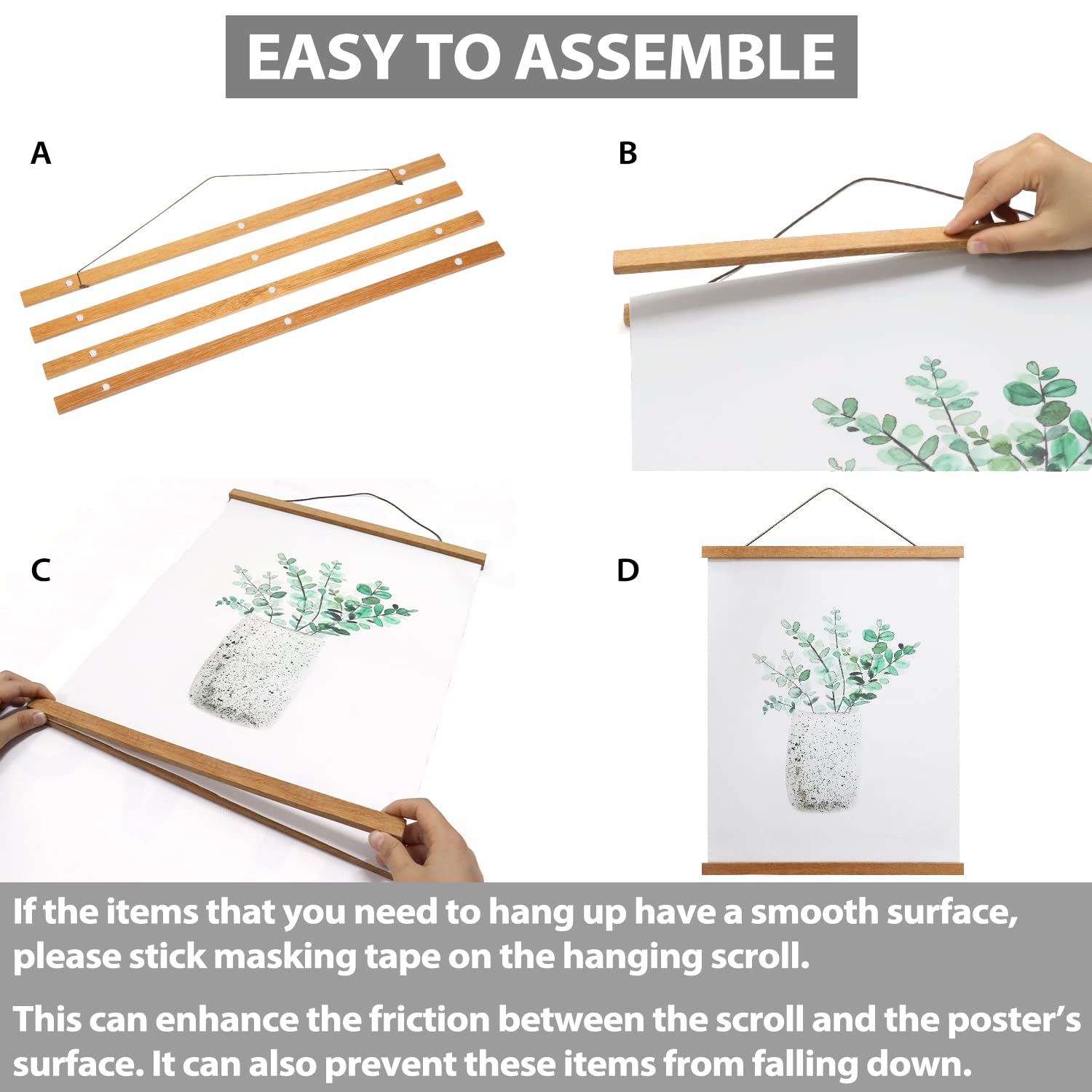 EASY TO ASSEMBLE

A

B

C

D

If the items that you need to hang up have a smooth surface, please stick masking tape on the hanging scroll.

This can enhance the friction between the scroll and the poster's surface. It can also prevent these items from falling down.