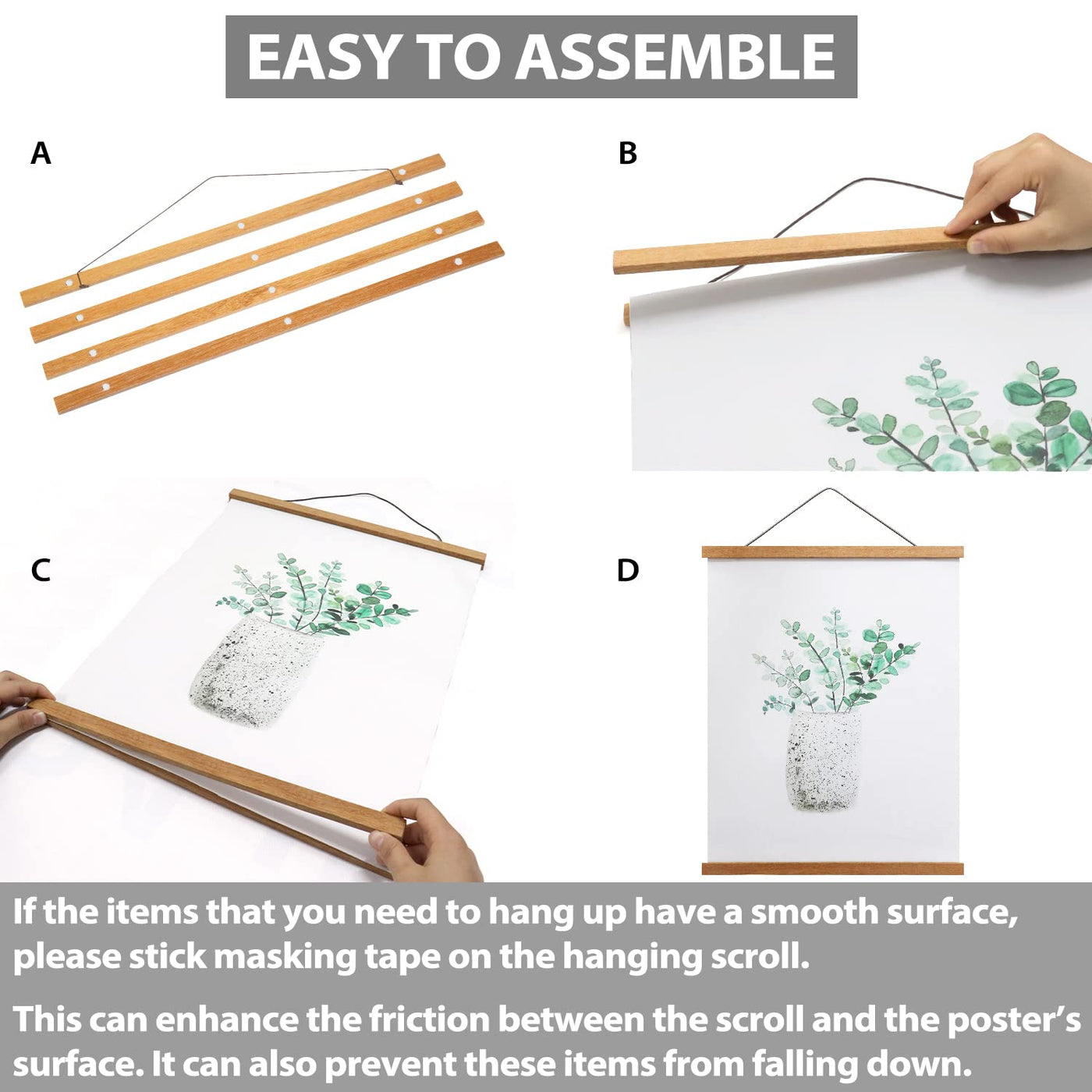 EASY TO ASSEMBLE

A

B

C

D

If the items that you need to hang up have a smooth surface, please stick masking tape on the hanging scroll.

This can enhance the friction between the scroll and the poster's surface. It can also prevent these items from falling down.