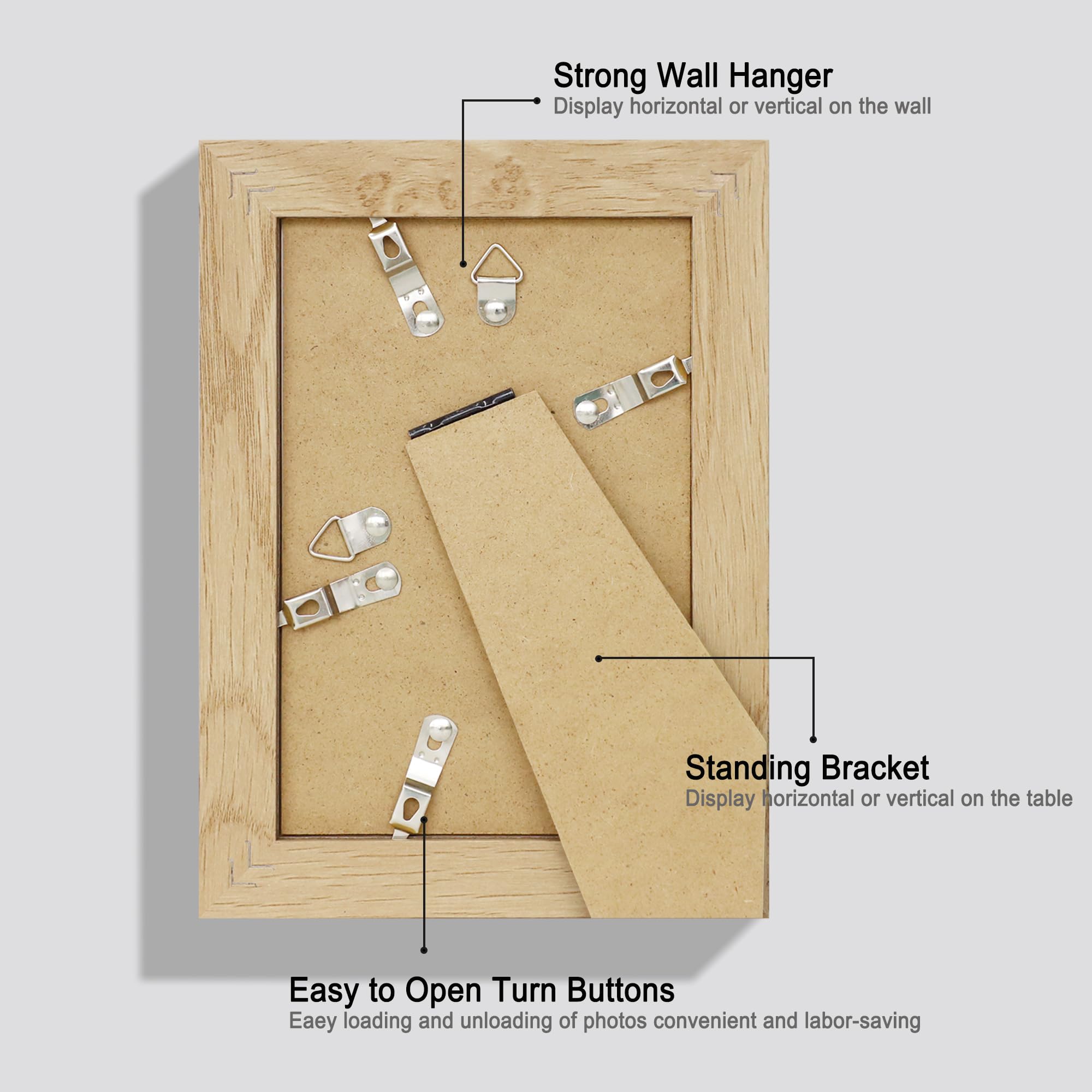 Strong Wall Hanger
Display horizontal or vertical on the wall

Standing Bracket
Display horizontal or vertical on the table

Easy to Open Turn Buttons
Eaey loading and unloading of photos convenient and labor-saving