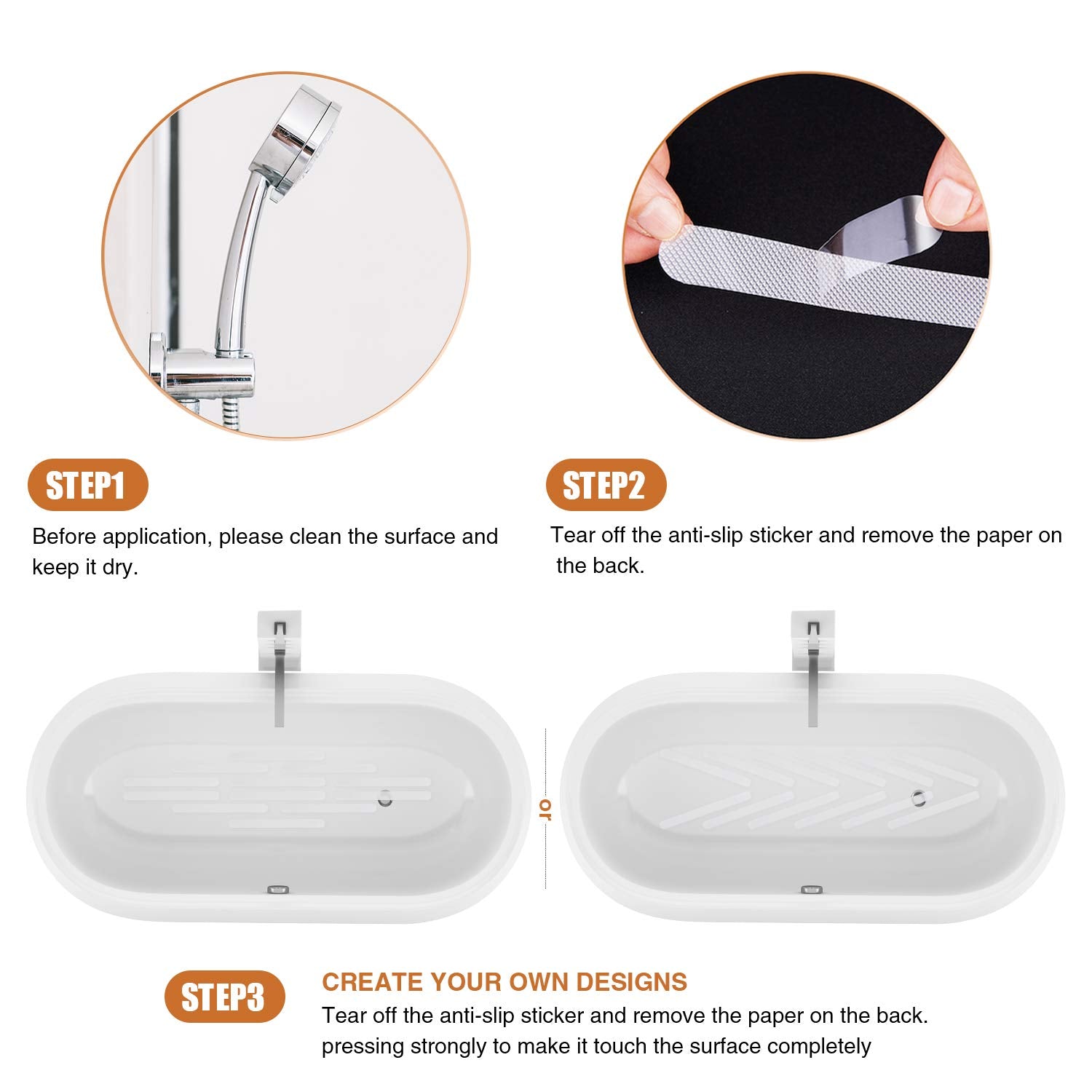 STEP1

Before application, please clean the surface and keep it dry.

STEP2

Tear off the anti-slip sticker and remove the paper on the back.

or

STEP3

CREATE YOUR OWN DESIGNS

Tear off the anti-slip sticker and remove the paper on the back. pressing strongly to make it touch the surface completely