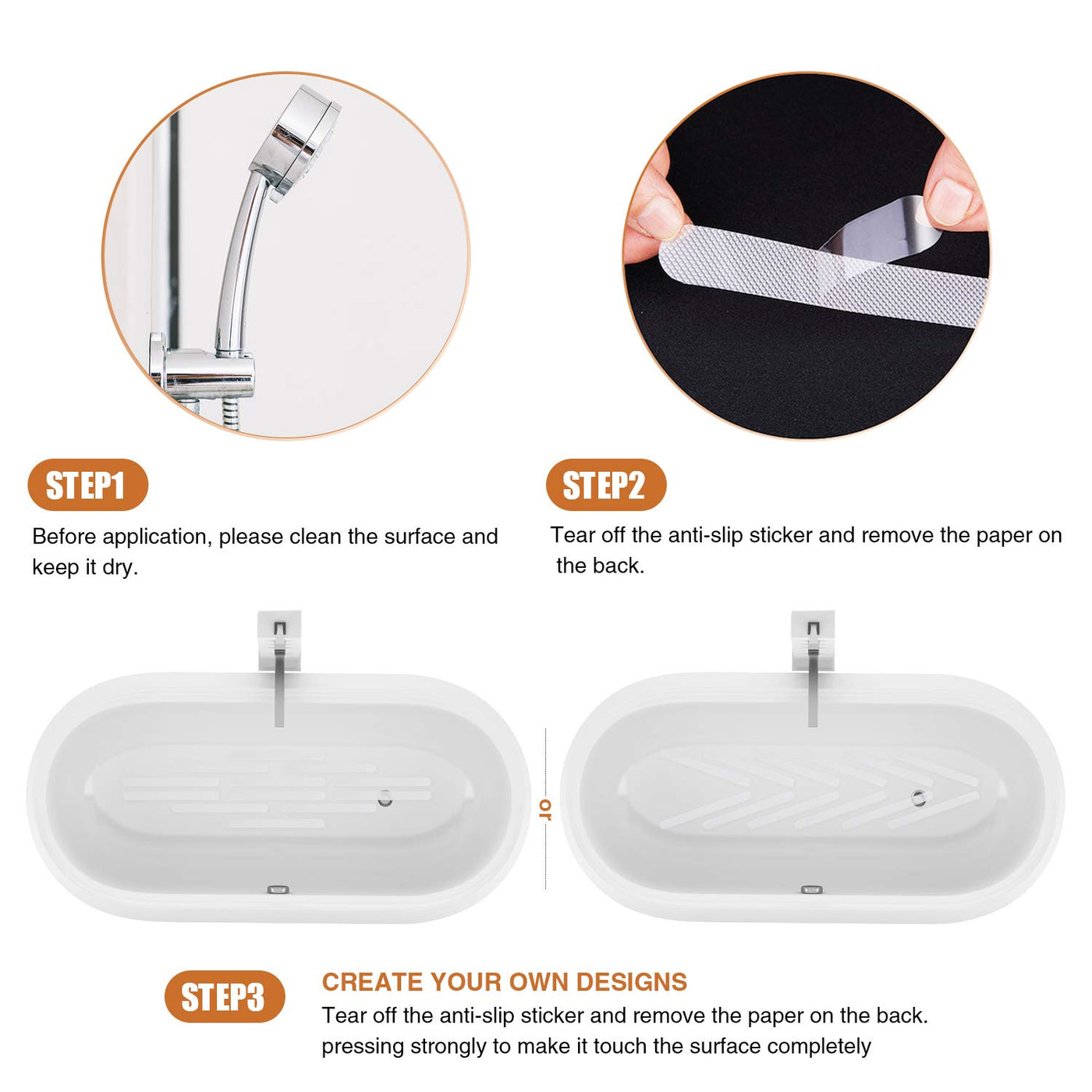 STEP1

Before application, please clean the surface and keep it dry.

STEP2

Tear off the anti-slip sticker and remove the paper on the back.

or

STEP3

CREATE YOUR OWN DESIGNS

Tear off the anti-slip sticker and remove the paper on the back. pressing strongly to make it touch the surface completely