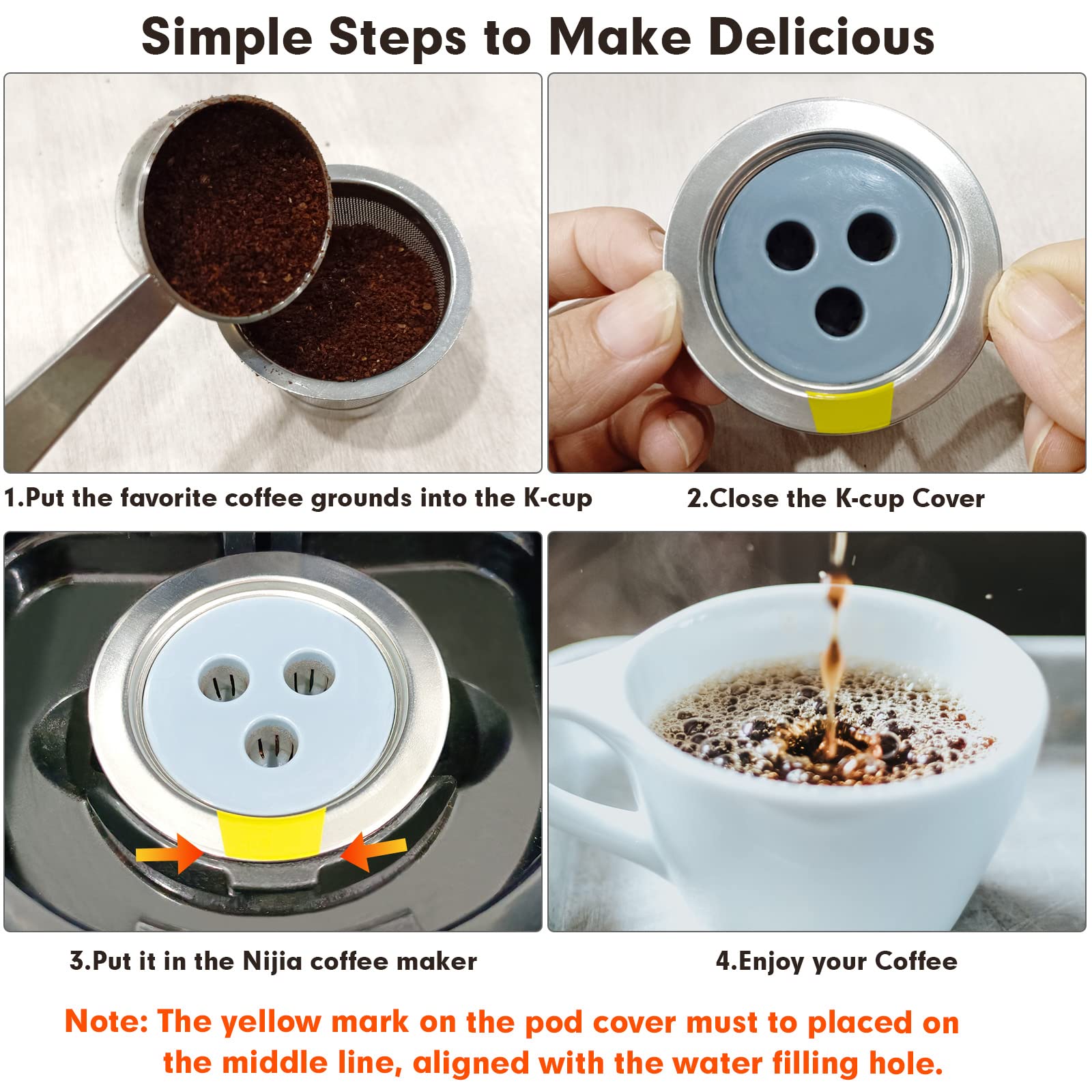 Simple Steps to Make Delicious

1.Put the favorite coffee grounds into the K-cup

2.Close the K-cup Cover

3.Put it in the Nijia coffee maker

4.Enjoy your Coffee

Note: The yellow mark on the pod cover must to placed on the middle line, aligned with the water filling hole.