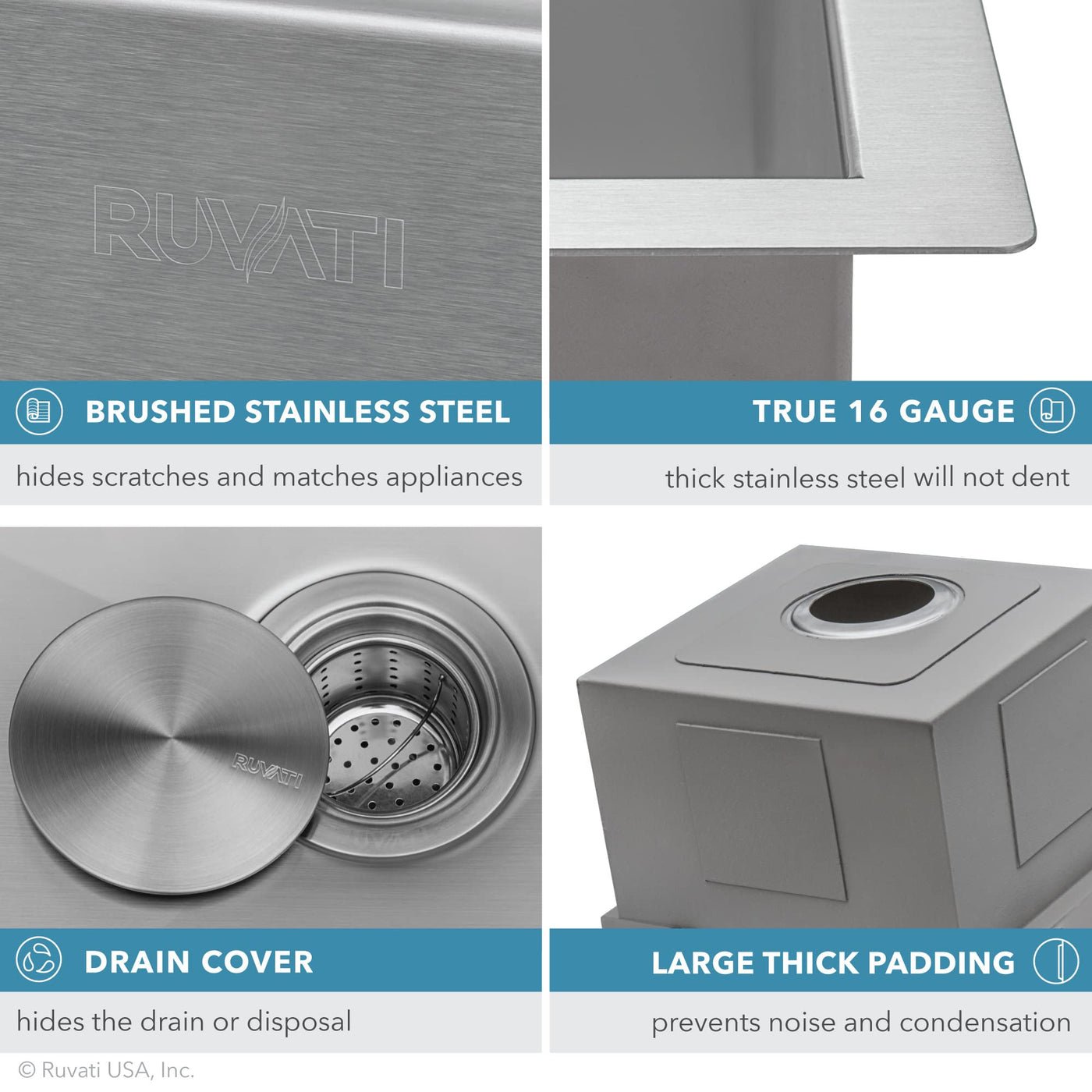 RUVATI

BRUSHED STAINLESS STEEL

hides scratches and matches appliances

TRUE 16 GAUGE

thick stainless steel will not dent

RUVATI

DRAIN COVER

hides the drain or disposal

LARGE THICK PADDING

prevents noise and condensation

© Ruvati USA, Inc.