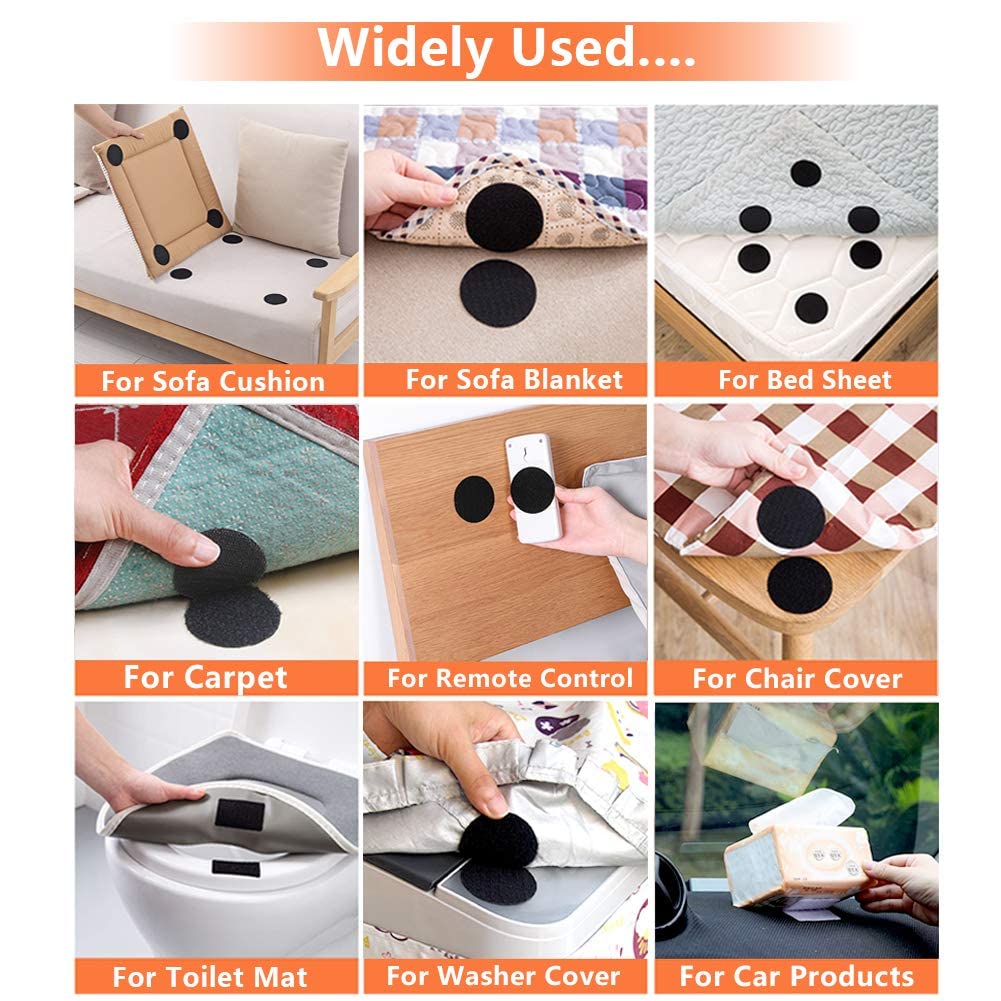 Widely Used....

For Sofa Cushion

For Sofa Blanket

For Bed Sheet

For Carpet

For Remote Control

For Chair Cover

For Toilet Mat

For Washer Cover

For Car Products