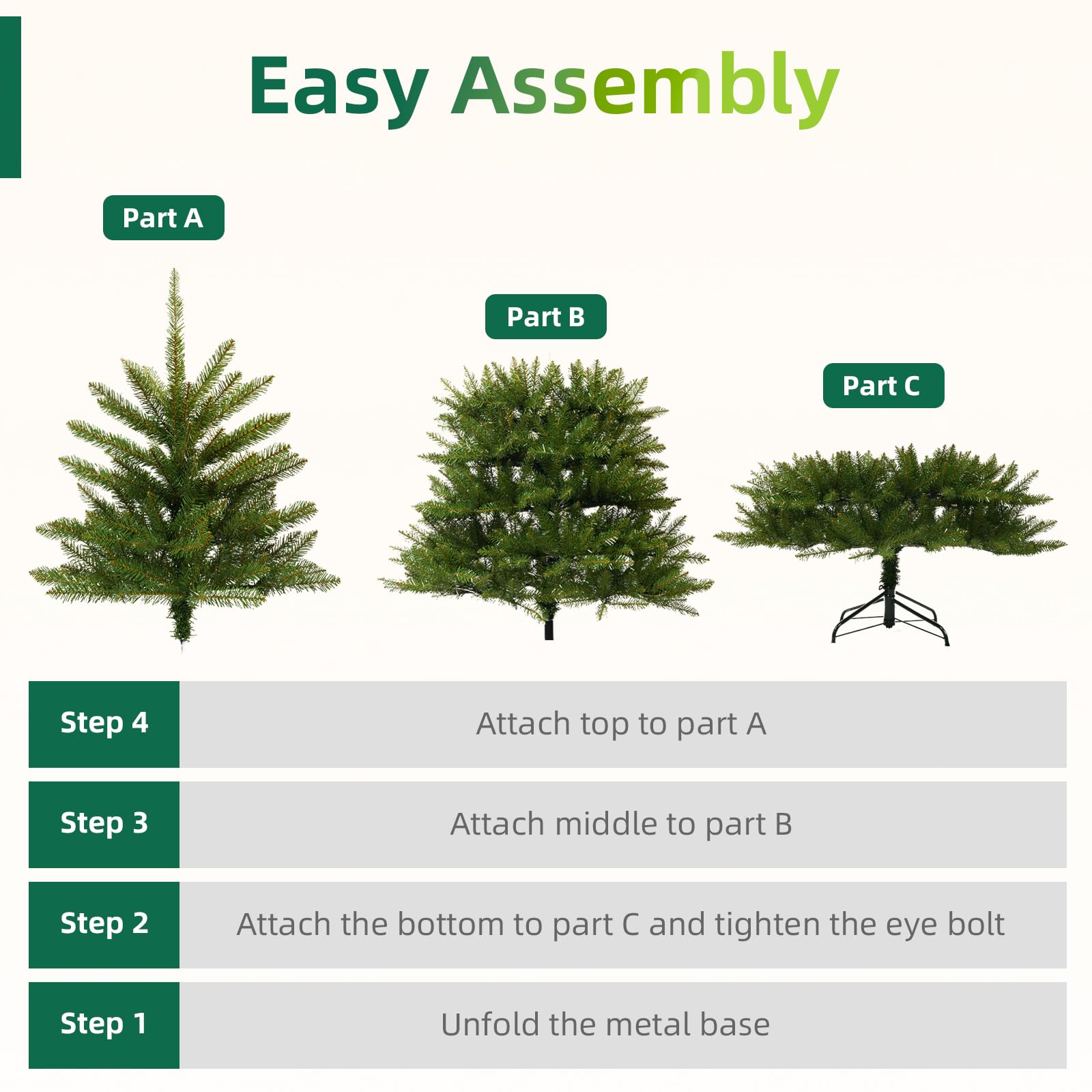 Easy Assembly

Part A

Part B

Part C

| Step 4 | Attach top to part A |
|---|---|
| Step 3 | Attach middle to part B |
| Step 2 | Attach the bottom to part C and tighten the eye bolt |
| Step 1 | Unfold the metal base |