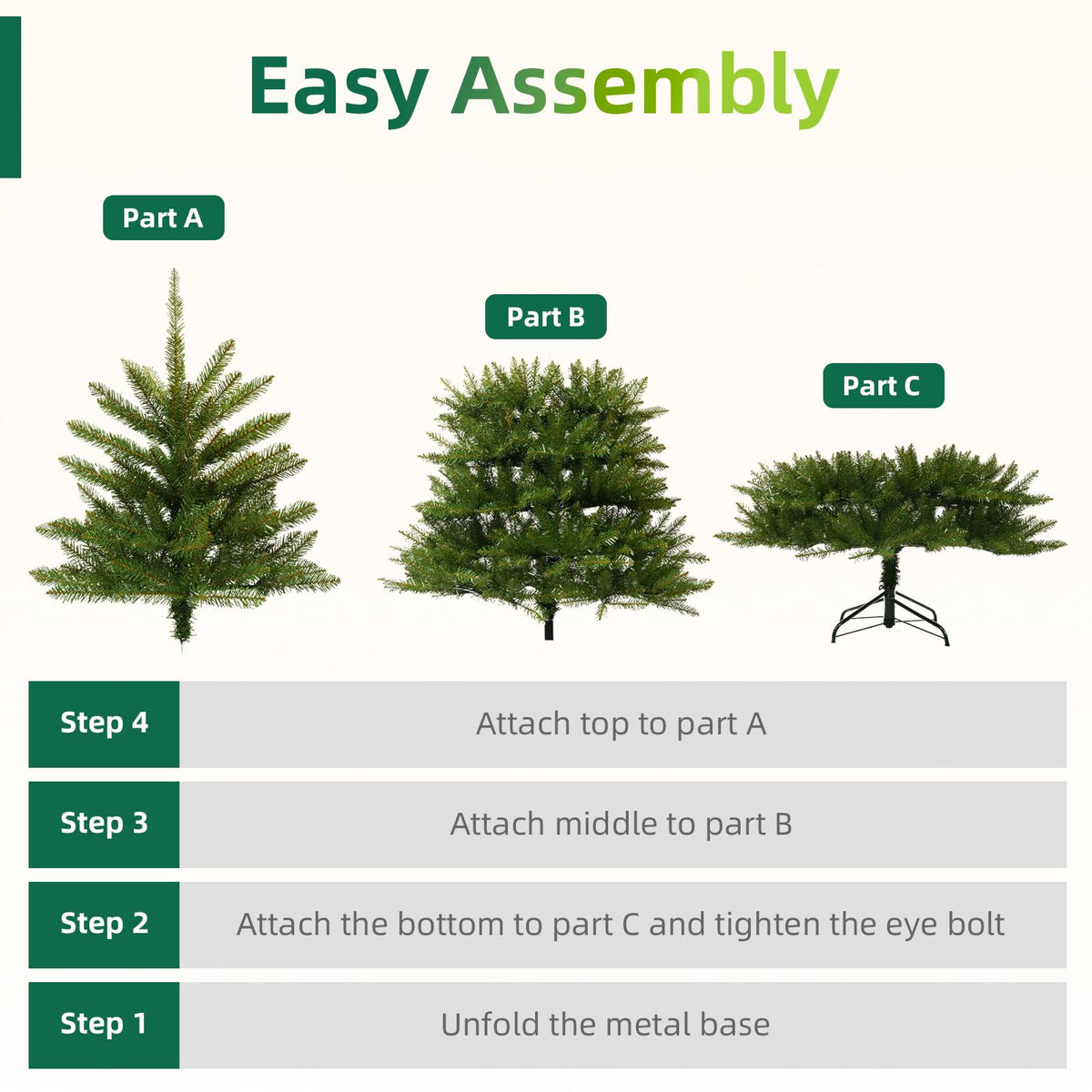 Easy Assembly

Part A

Part B

Part C

| Step 4 | Attach top to part A |
|---|---|
| Step 3 | Attach middle to part B |
| Step 2 | Attach the bottom to part C and tighten the eye bolt |
| Step 1 | Unfold the metal base |