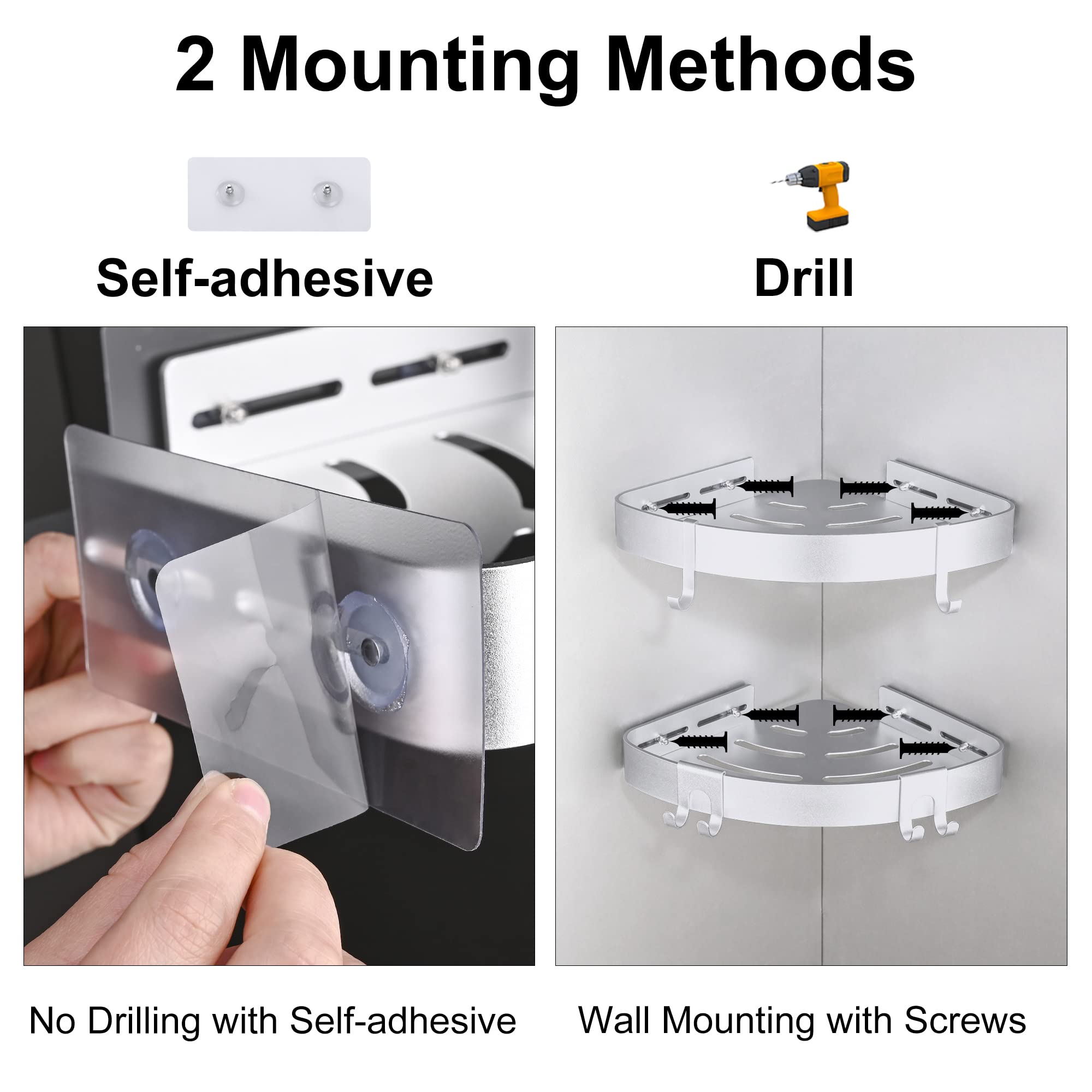 2 Mounting Methods

Self-adhesive

Drill

No Drilling with Self-adhesive

Wall Mounting with Screws