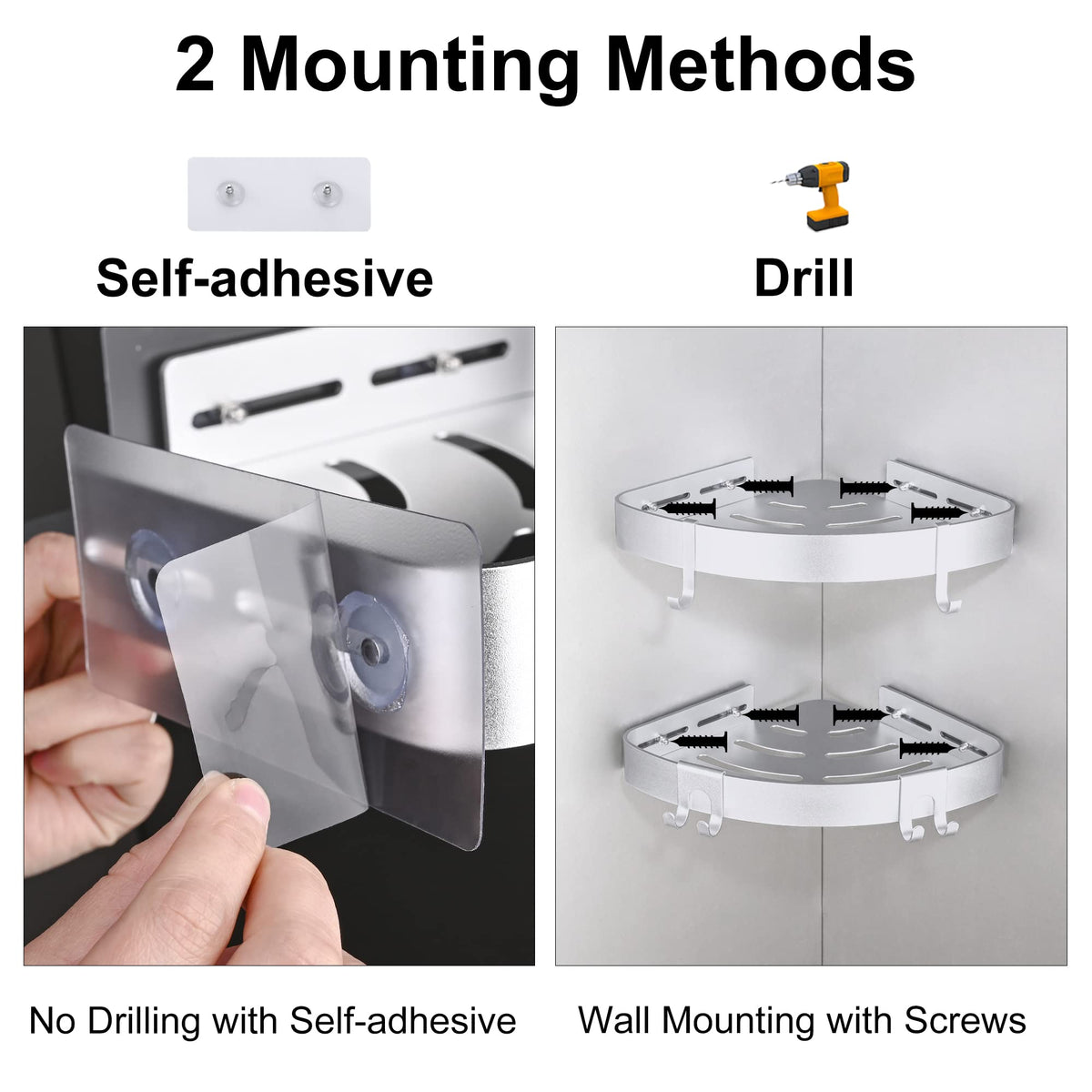 2 Mounting Methods

Self-adhesive

Drill

No Drilling with Self-adhesive

Wall Mounting with Screws