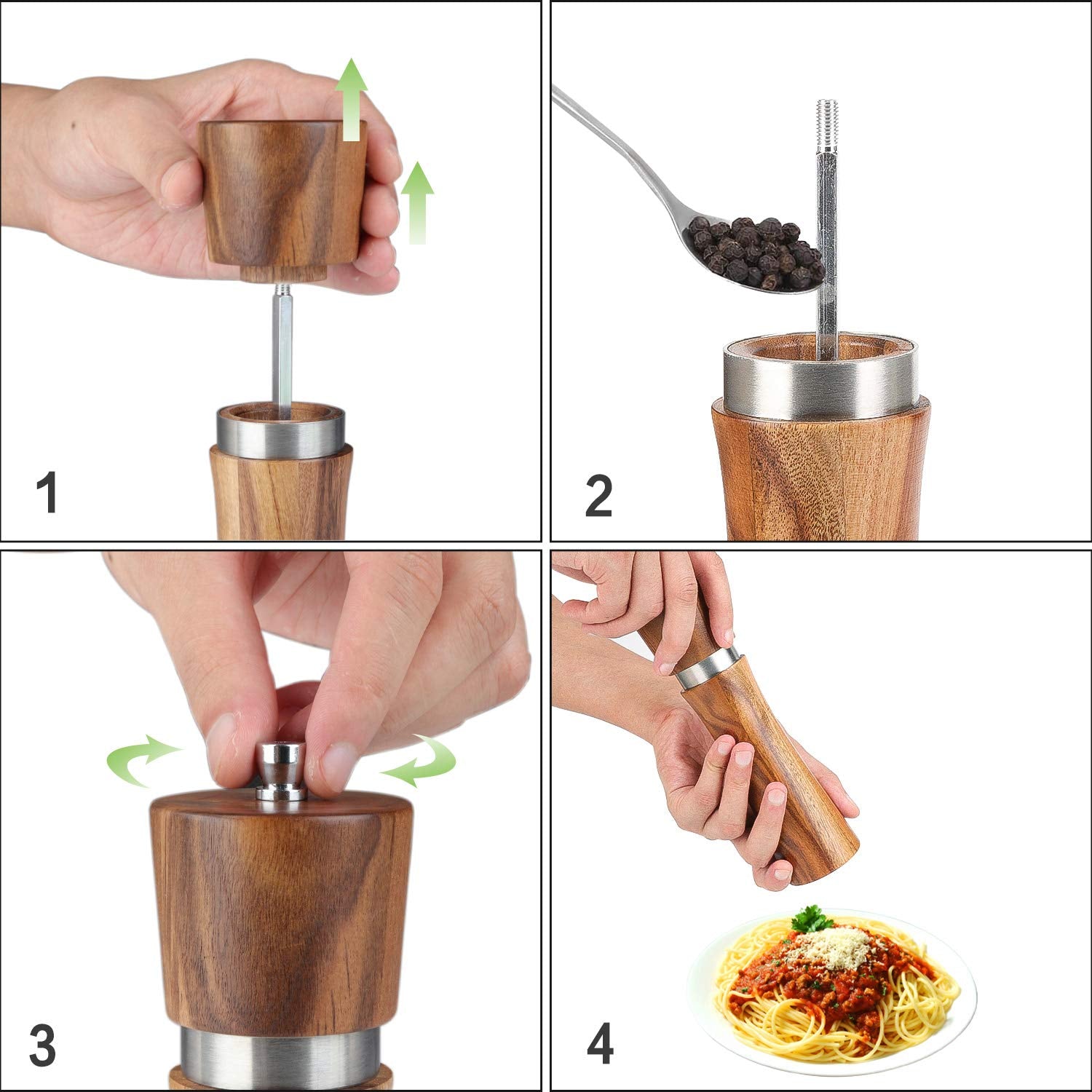 1

2

3

4