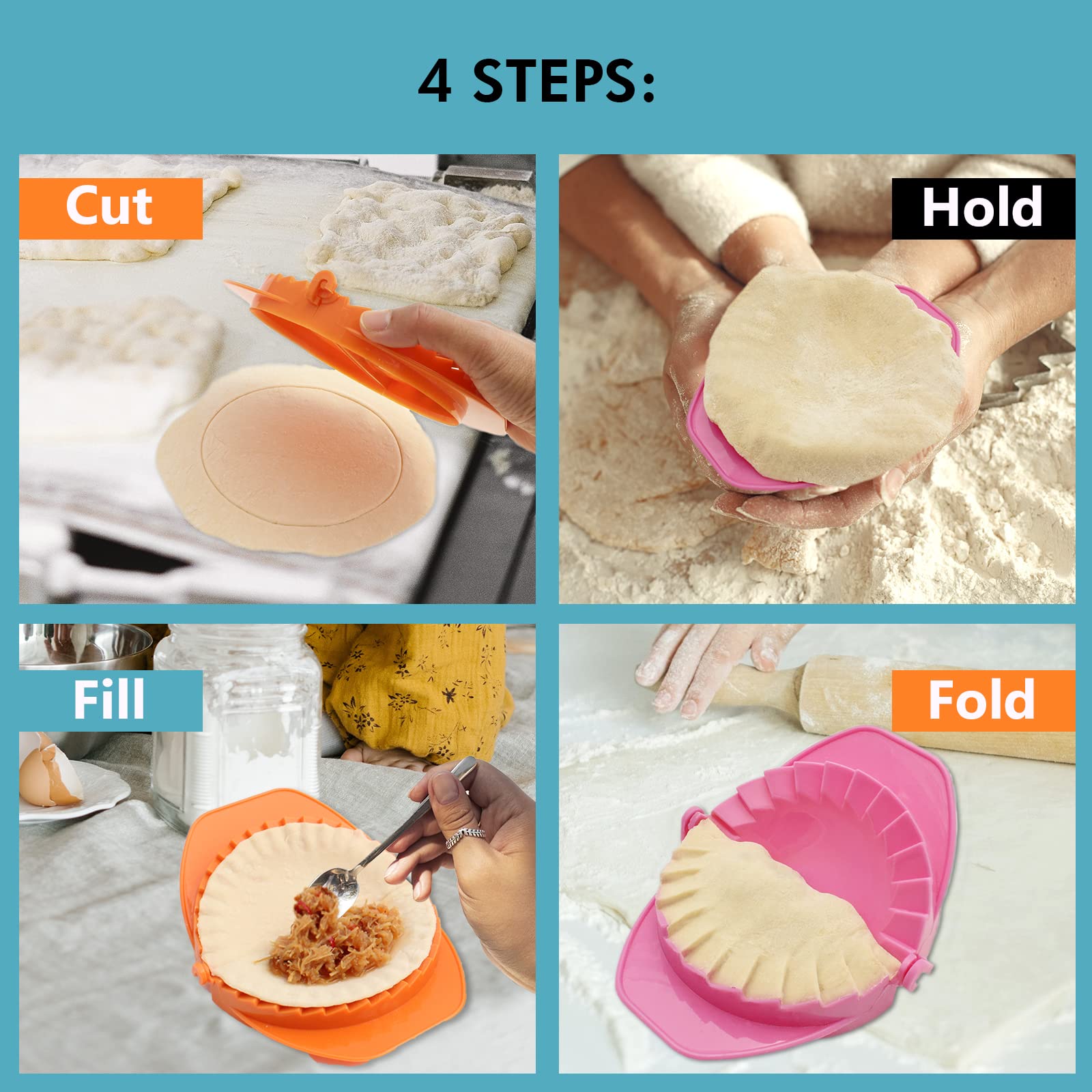 4 STEPS:

Cut

Hold

Fill

Fold