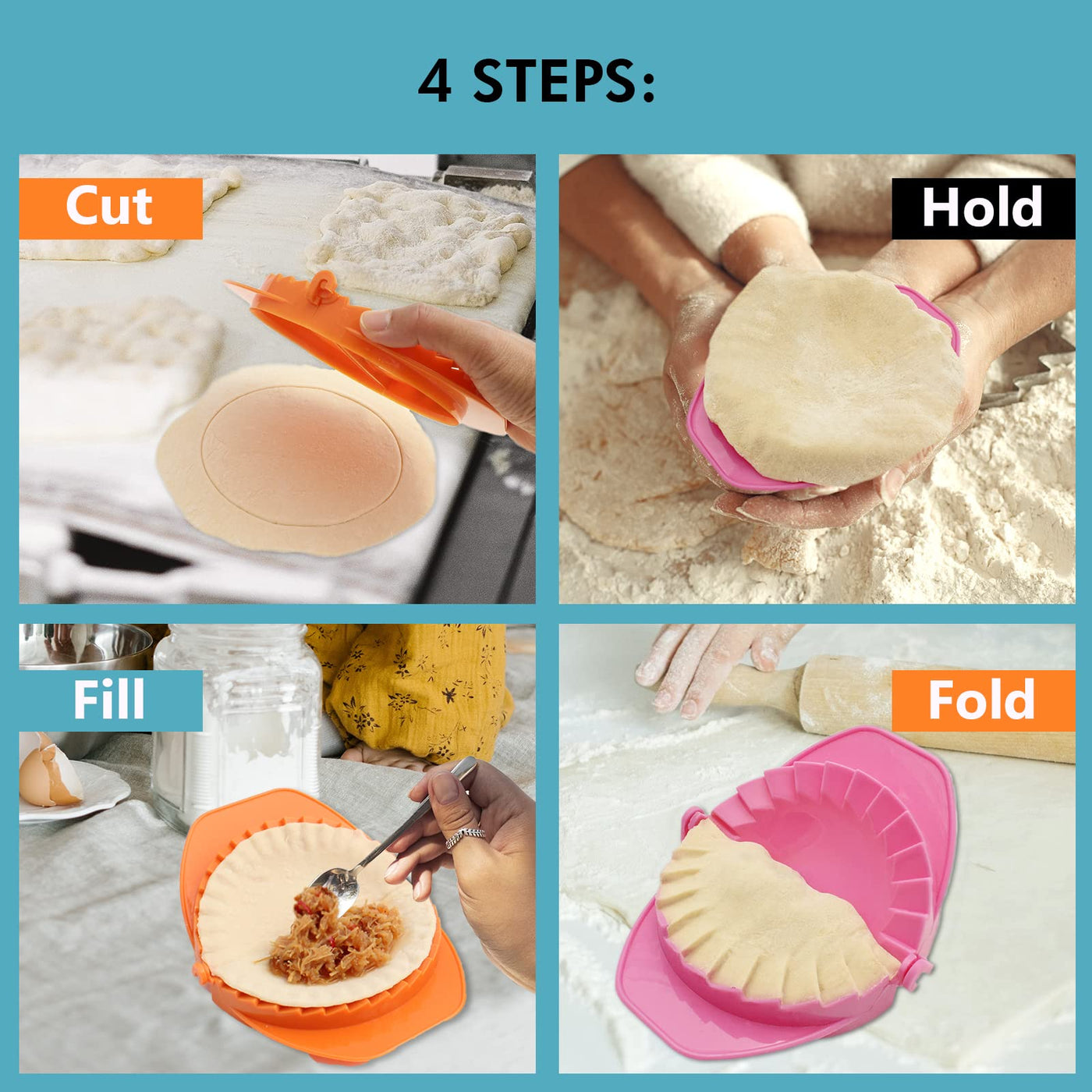 4 STEPS:

Cut

Hold

Fill

Fold