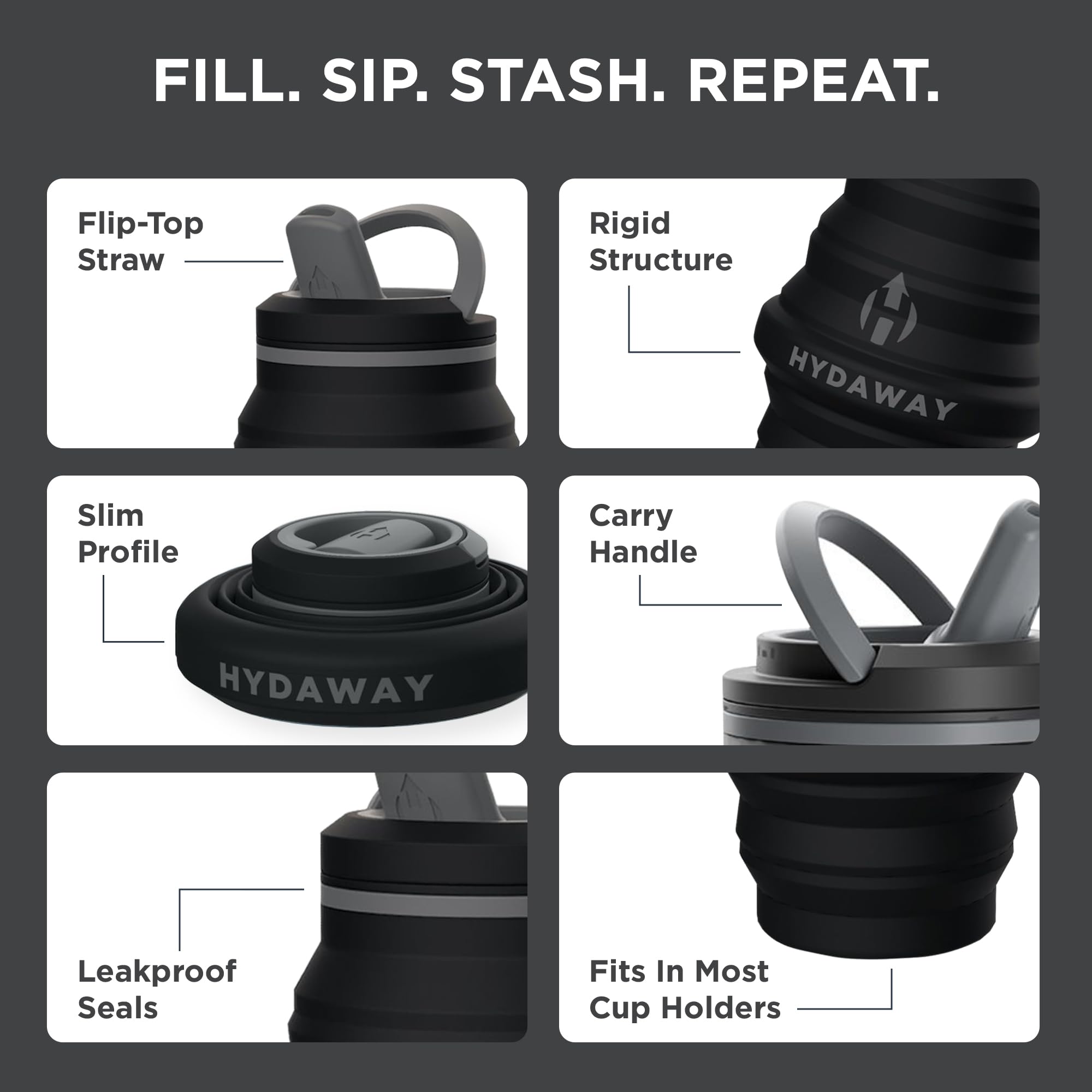 FILL. SIP. STASH. REPEAT.

Flip-Top Straw

Rigid Structure

HYDAWAY

Slim Profile

HYDAWAY

Carry Handle

Leakproof Seals

Fits In Most Cup Holders