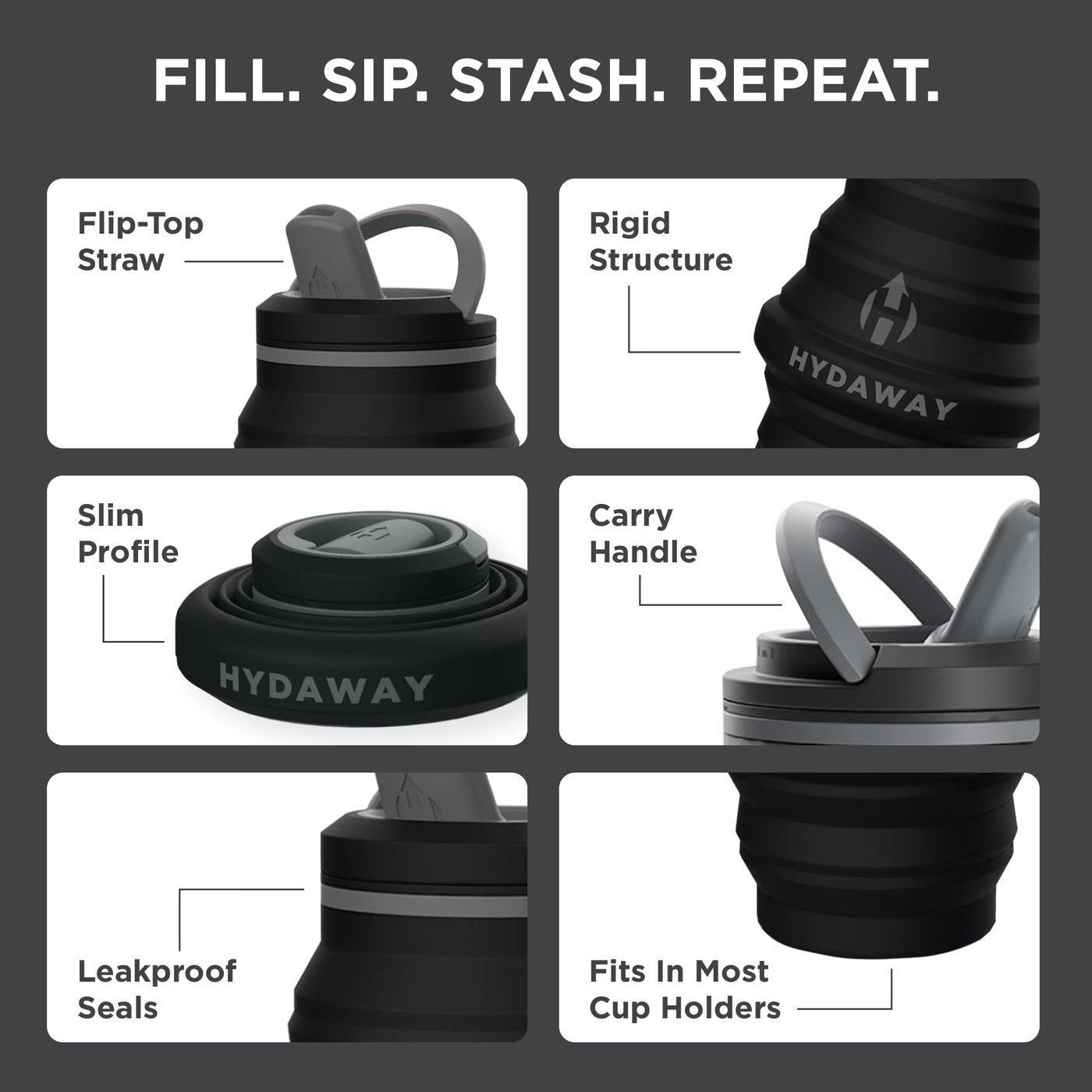 FILL. SIP. STASH. REPEAT.

Flip-Top Straw

Rigid Structure

HYDAWAY

Slim Profile

HYDAWAY

Carry Handle

Leakproof Seals

Fits In Most Cup Holders