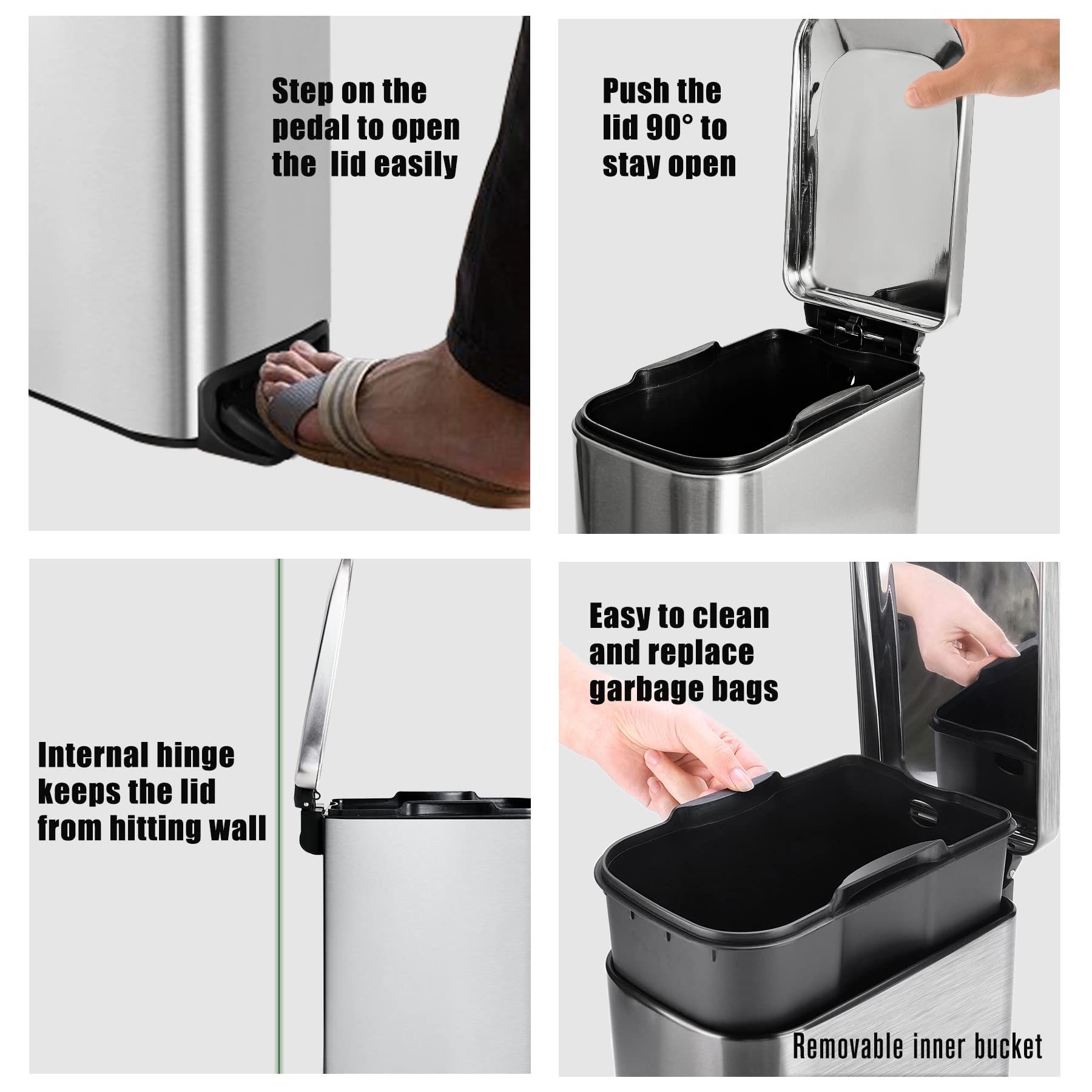 Step on the pedal to open the  lid easily

Push the lid 90° to stay open

Internal hinge keeps the lid from hitting wall

Easy to clean and replace garbage bags

Removable inner bucket