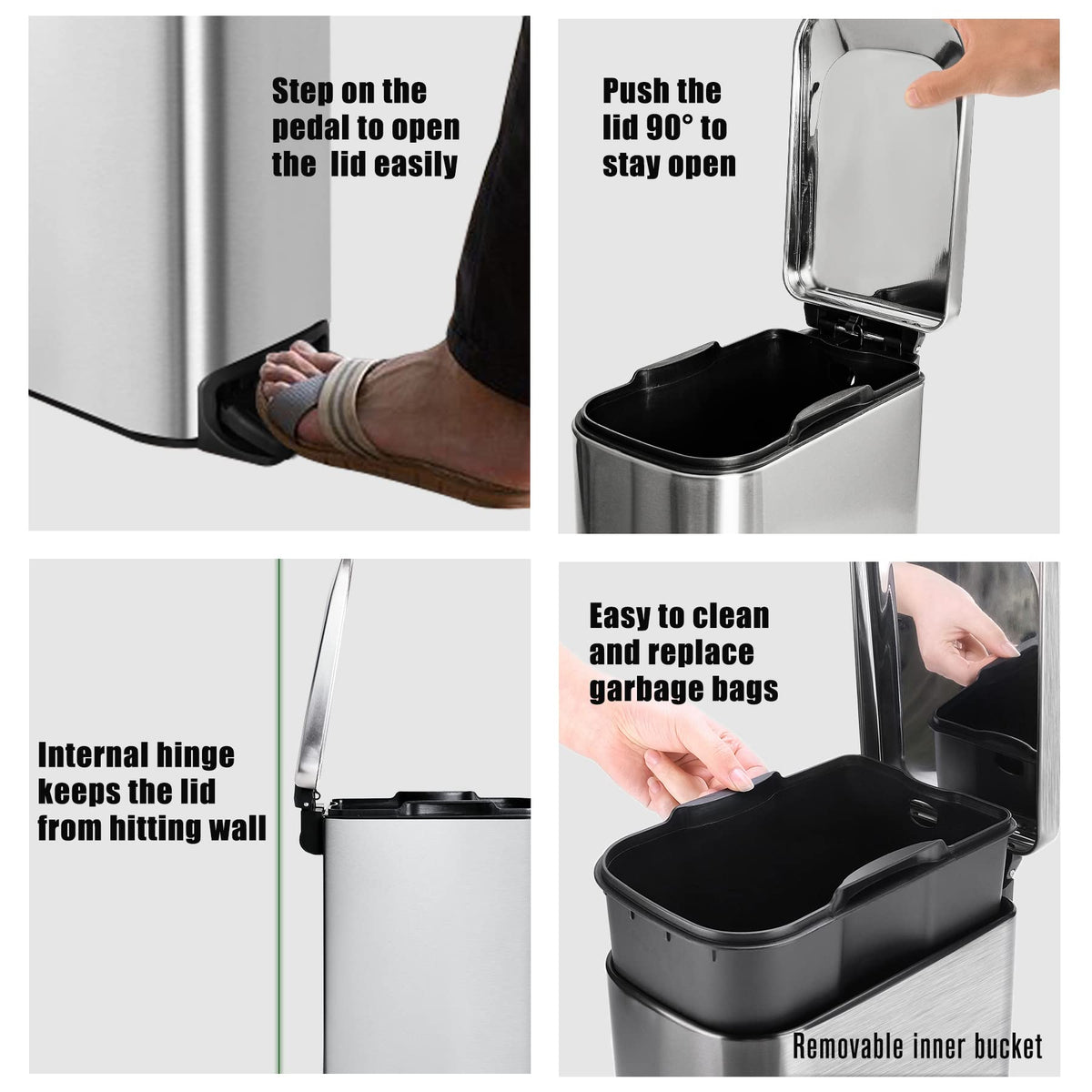 Step on the pedal to open the lid easily

Push the lid 90° to stay open

Internal hinge keeps the lid from hitting wall

Easy to clean and replace garbage bags

Removable inner bucket