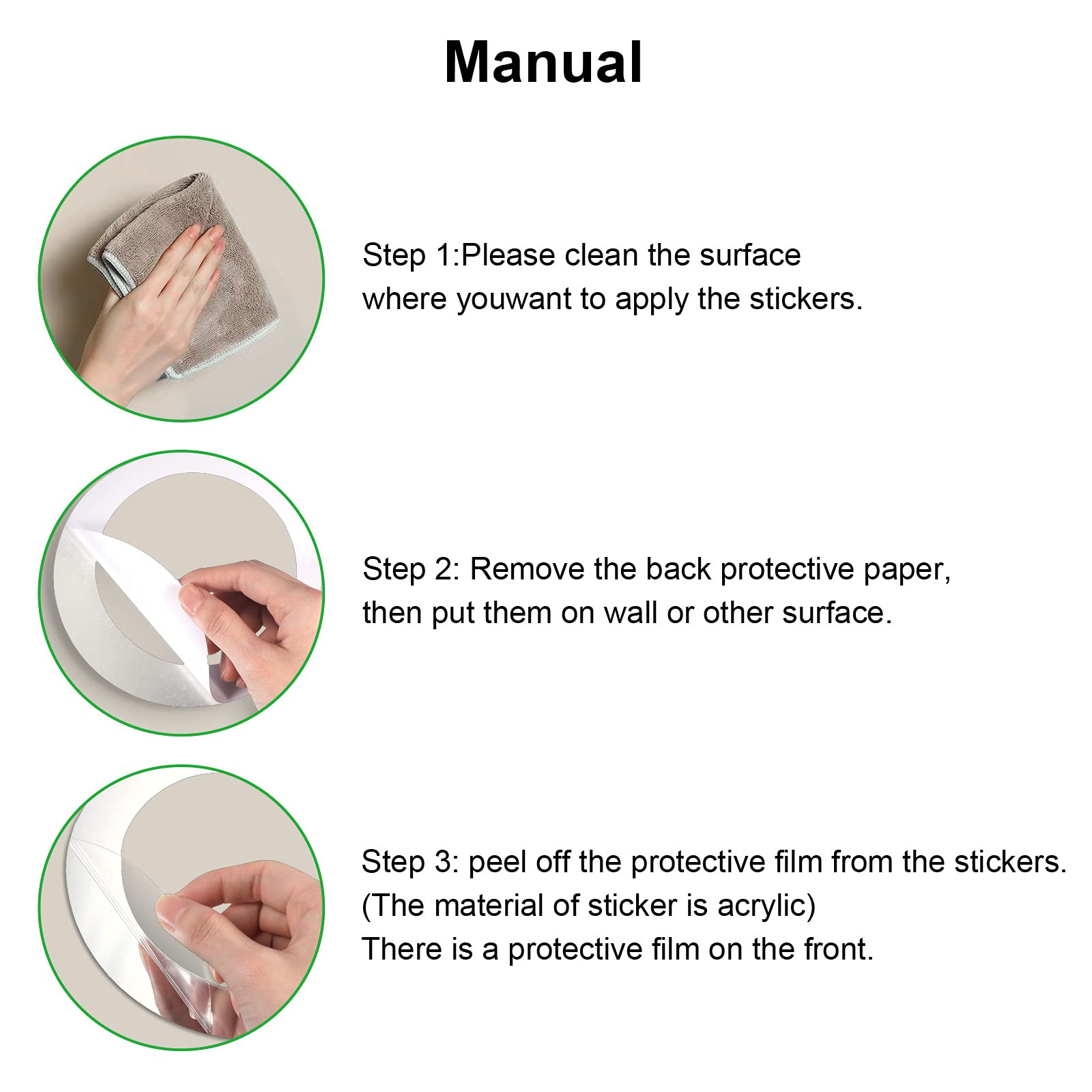 Manual

Step 1:Please clean the surface where youwant to apply the stickers.

Step 2: Remove the back protective paper, then put them on wall or other surface.

Step 3: peel off the protective film from the stickers.
(The material of sticker is acrylic)
There is a protective film on the front.