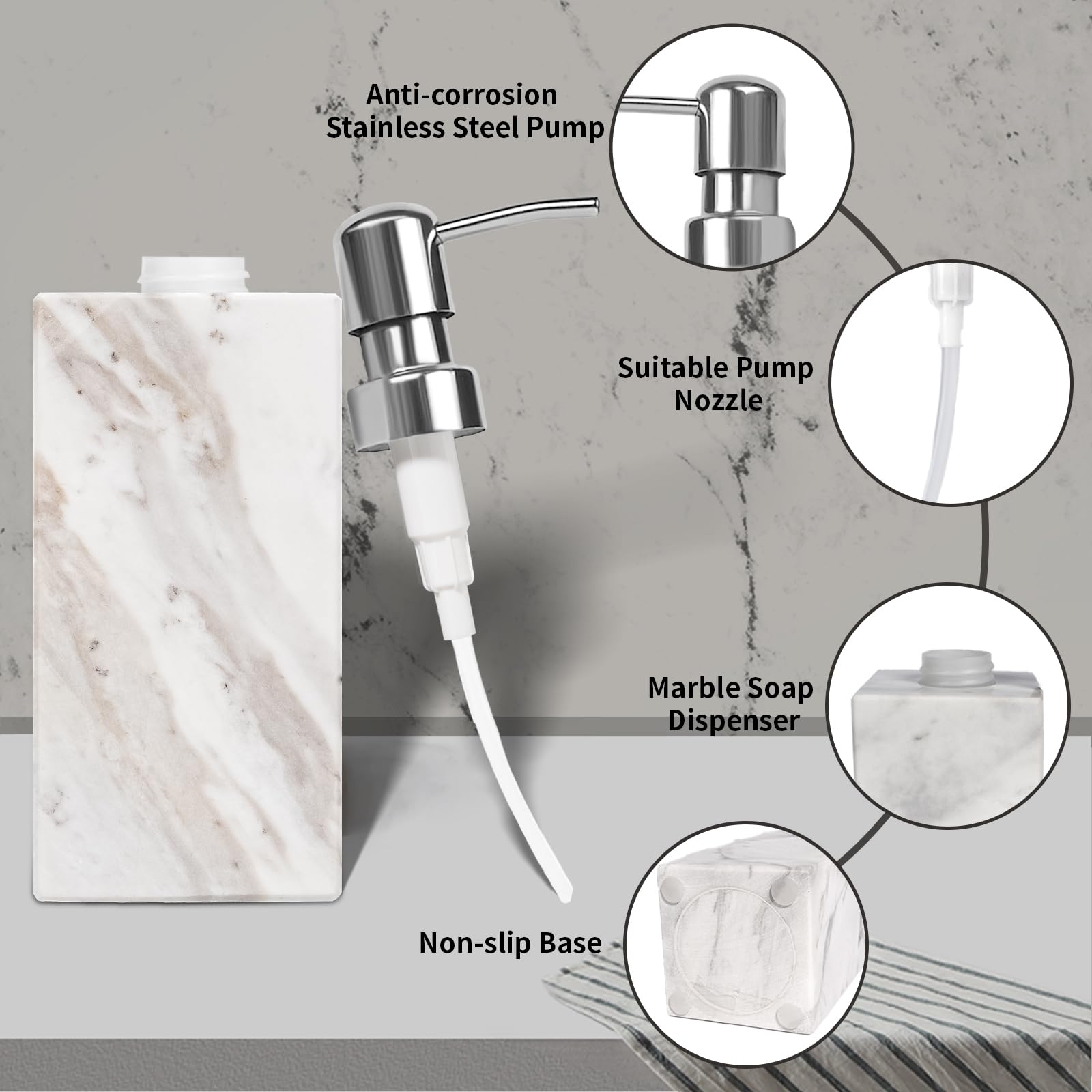 Anti-corrosion
Stainless Steel Pump

Suitable Pump
Nozzle

Marble Soap
Dispenser

Non-slip Base