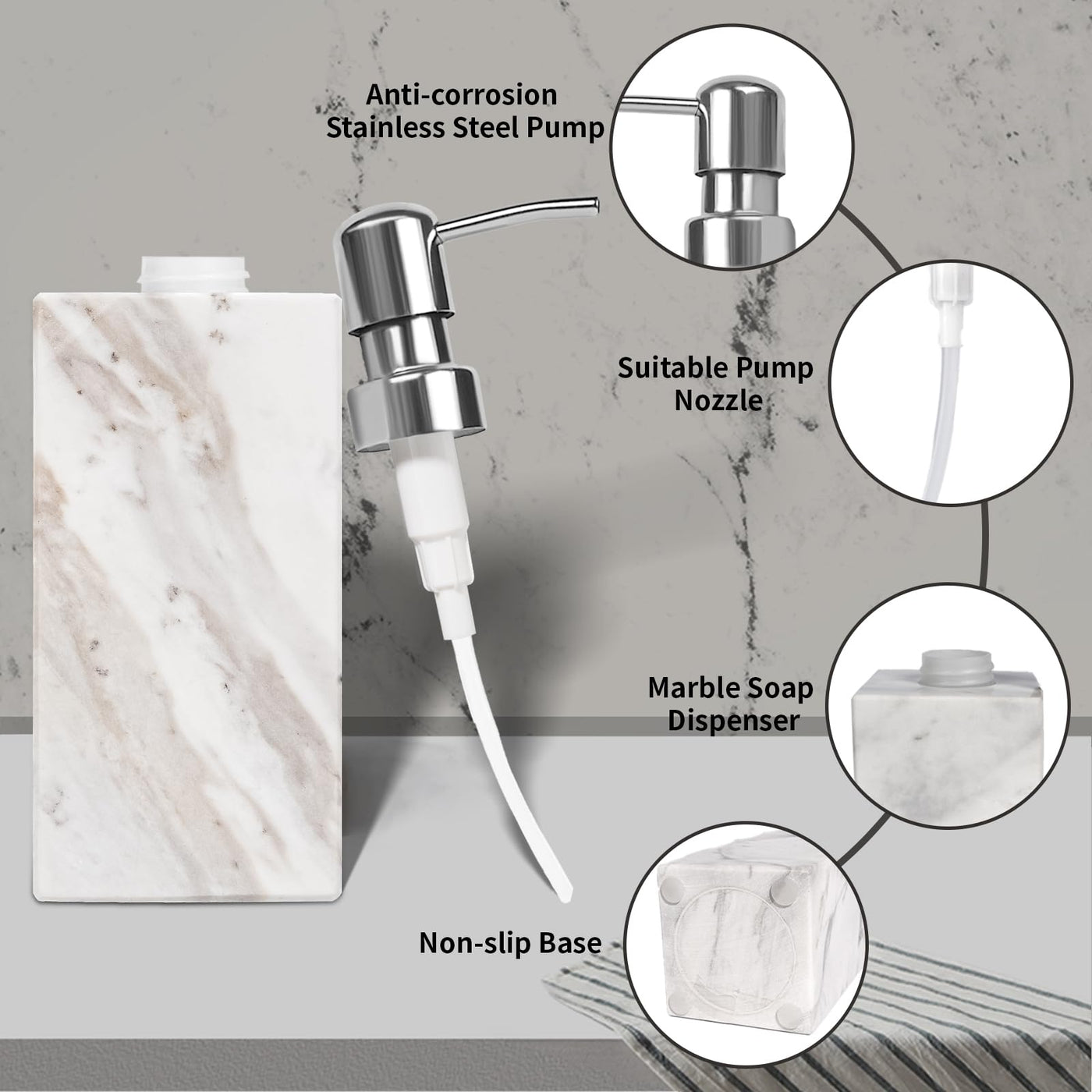 Anti-corrosion Stainless Steel Pump

Suitable Pump Nozzle

Marble Soap Dispenser

Non-slip Base