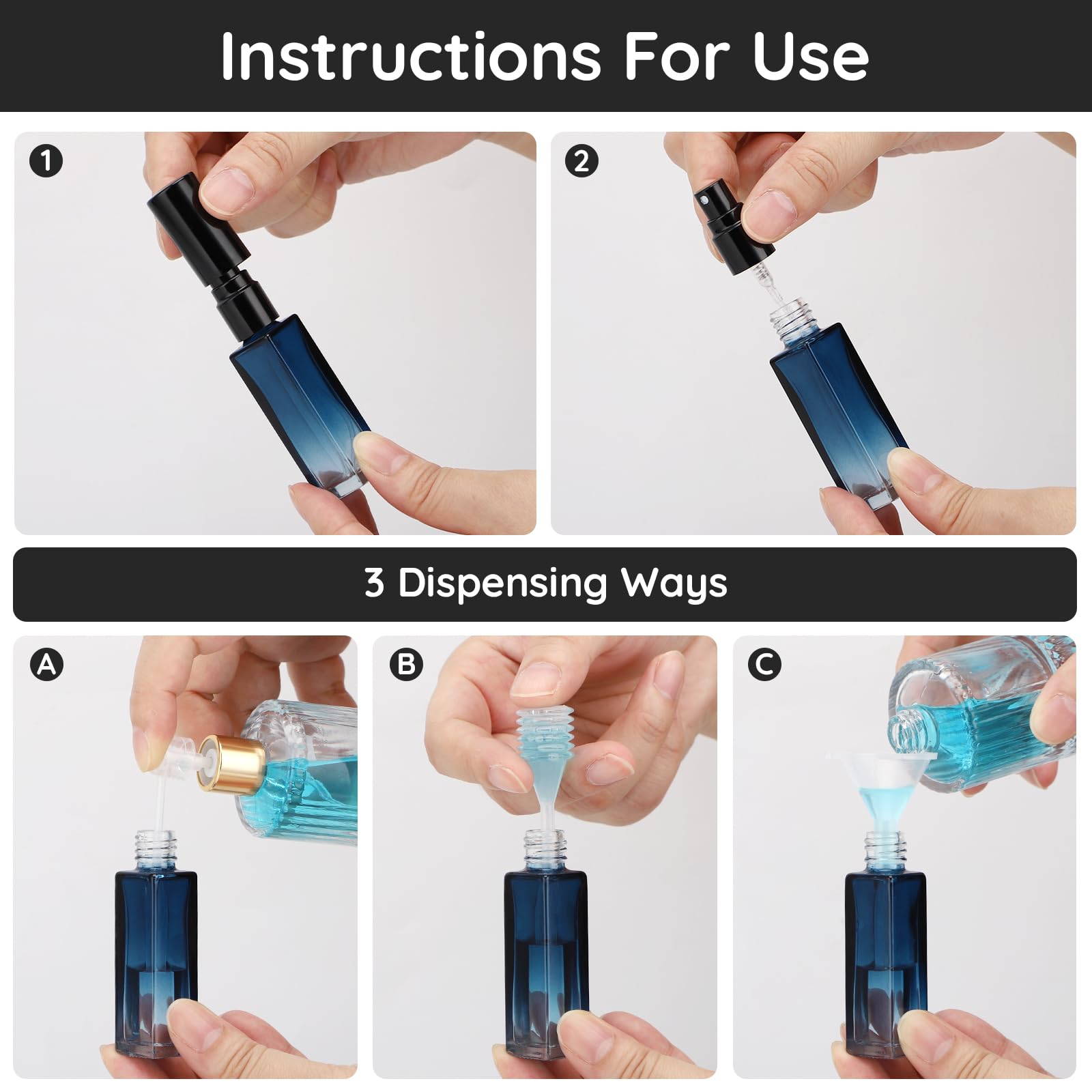 Instructions For Use

1

2

3 Dispensing Ways

A

B

C