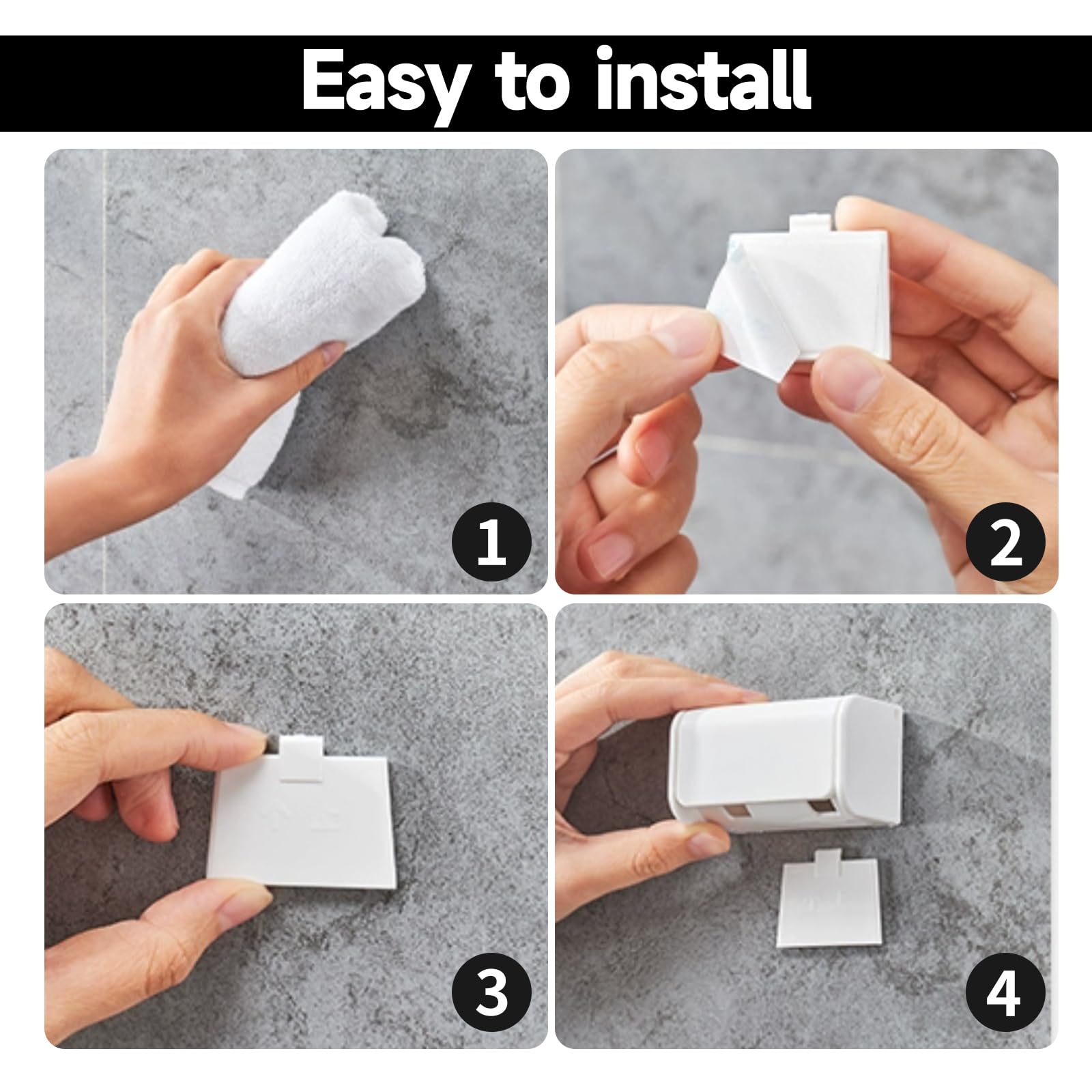 Easy to install

1

2

3

4