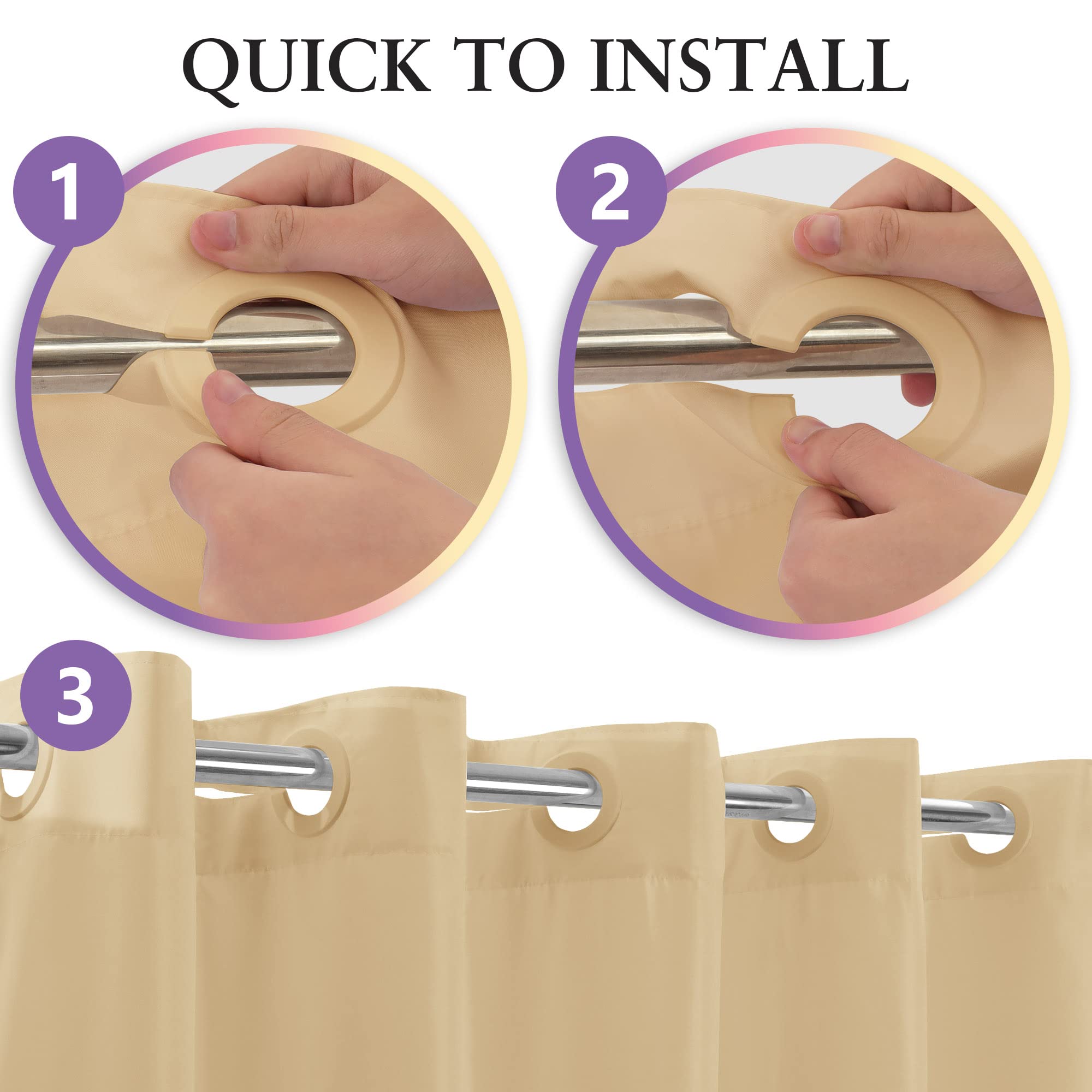 QUICK TO INSTALL

1

2

3