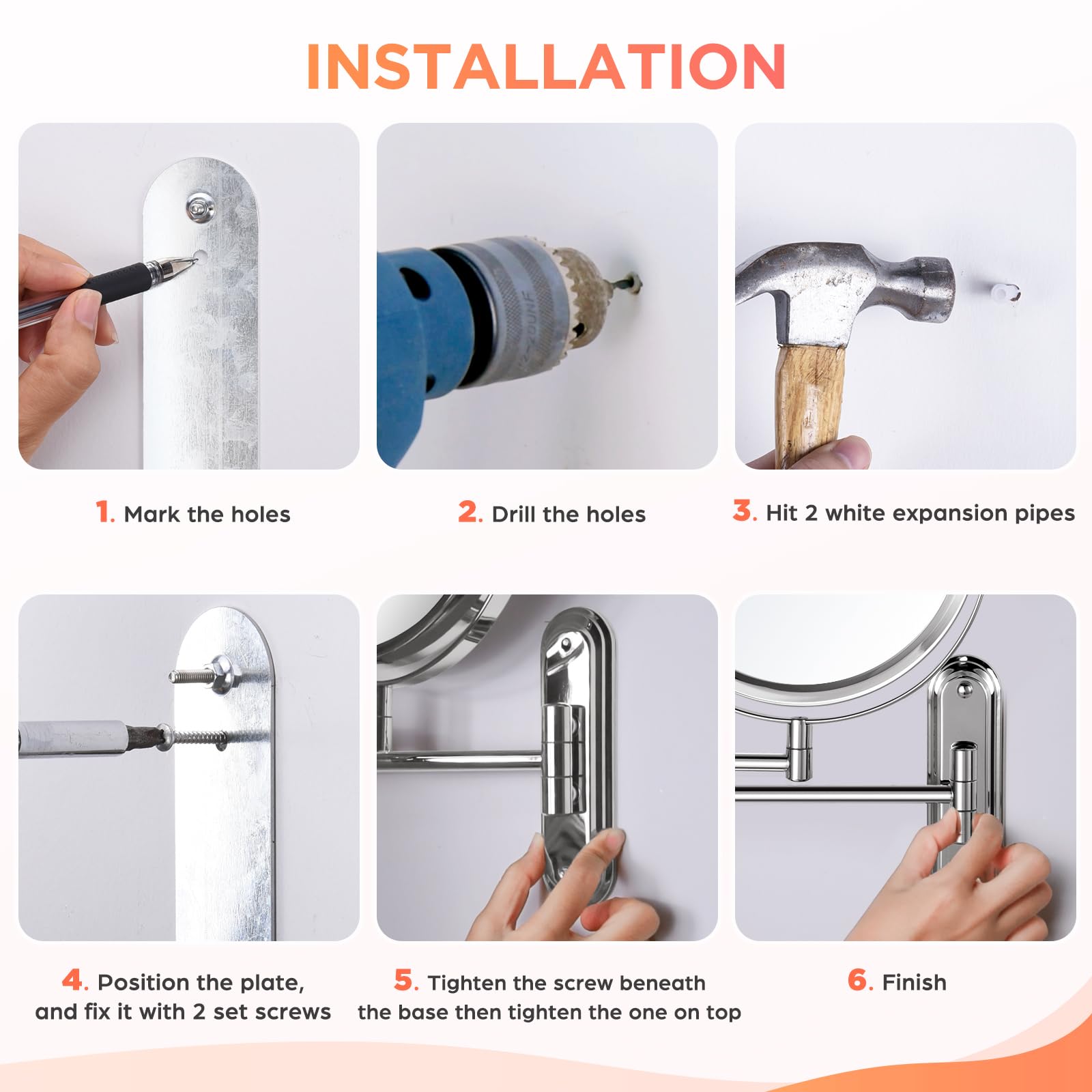 INSTALLATION

1. Mark the holes

2. Drill the holes

3. Hit 2 white expansion pipes

4. Position the plate, and fix it with 2 set screws

5. Tighten the screw beneath the base then tighten the one on top

6. Finish