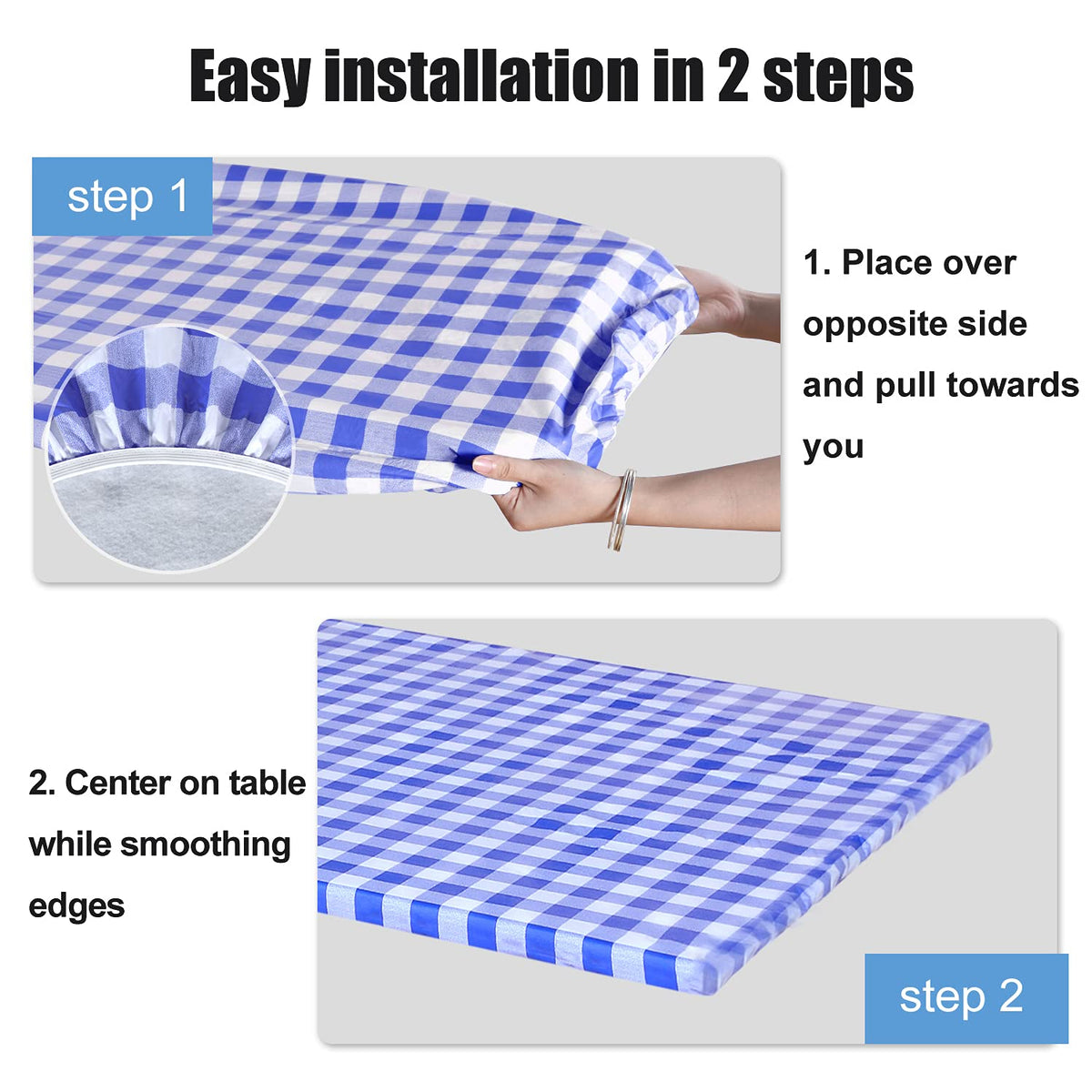 Easy installation in 2 steps

step 1

1. Place over opposite side and pull towards you

2. Center on table while smoothing edges

step 2