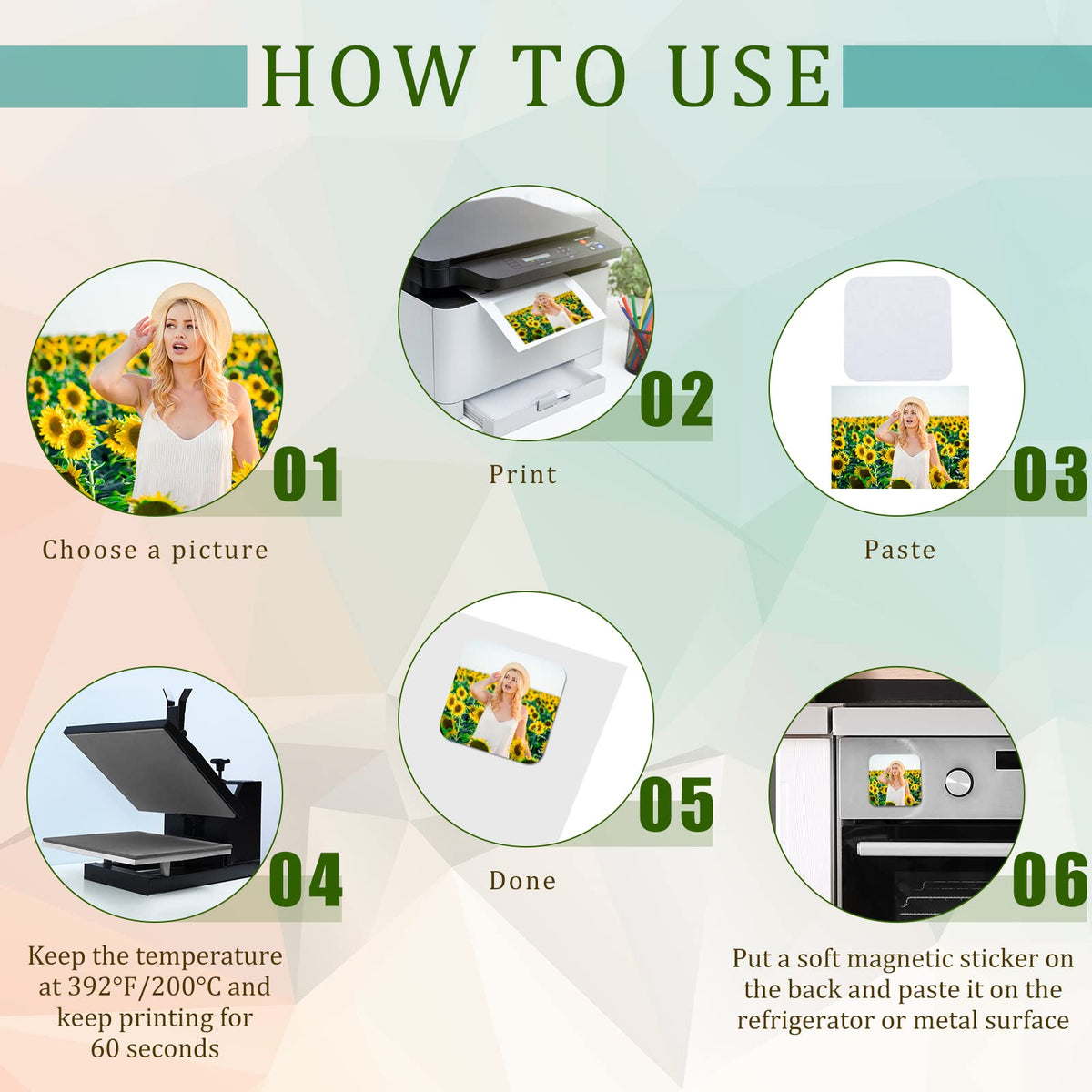 HOW TO USE

01

Choose a picture

02

Print

03

Paste

04

Keep the temperature at 392°F/200°C and keep printing for 60 seconds

05

Done

06

Put a soft magnetic sticker on the back and paste it on the refrigerator or metal surface