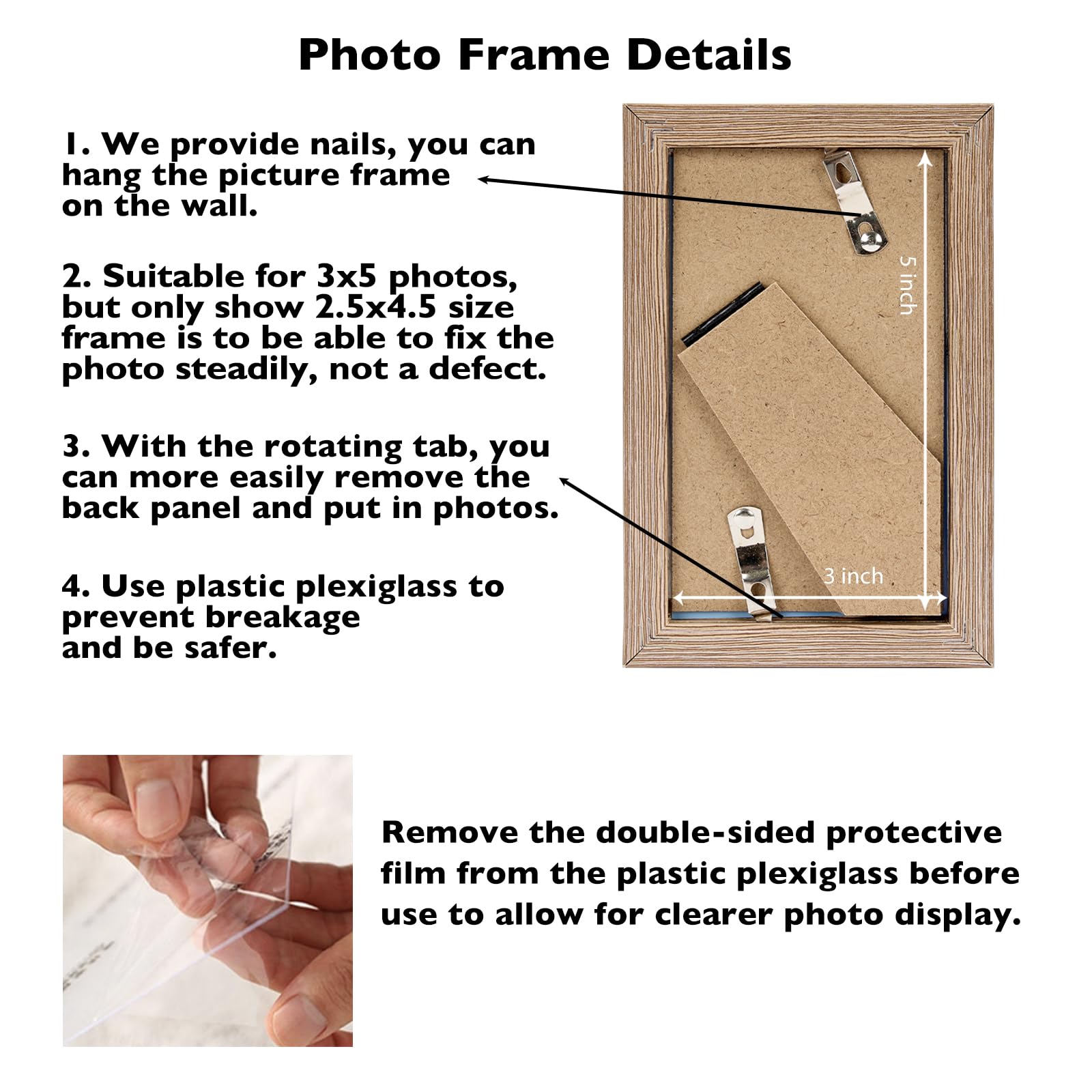 Photo Frame Details

1. We provide nails, you can hang the picture frame on the wall.

2. Suitable for 3x5 photos, but only show 2.5x4.5 size frame is to be able to fix the photo steadily, not a defect.

3. With the rotating tab, you can more easily remove the back panel and put in photos.

4. Use plastic plexiglass to prevent breakage and be safer.

5 inch

3 inch

Remove the double-sided protective film from the plastic plexiglass before use to allow for clearer photo display.