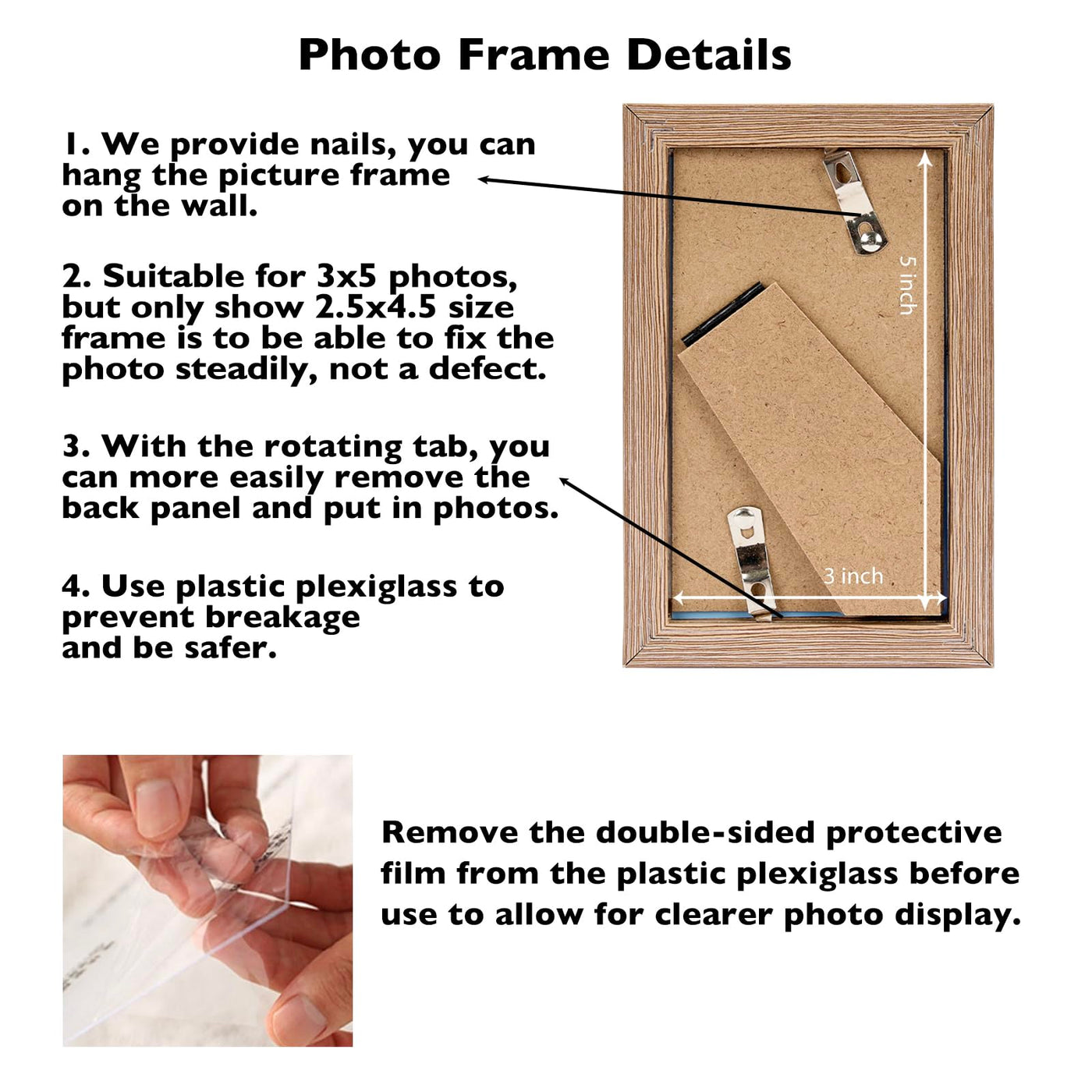 Photo Frame Details

1. We provide nails, you can hang the picture frame on the wall.

2. Suitable for 3x5 photos, but only show 2.5x4.5 size frame is to be able to fix the photo steadily, not a defect.

3. With the rotating tab, you can more easily remove the back panel and put in photos.

4. Use plastic plexiglass to prevent breakage and be safer.

5 inch

3 inch

Remove the double-sided protective film from the plastic plexiglass before use to allow for clearer photo display.