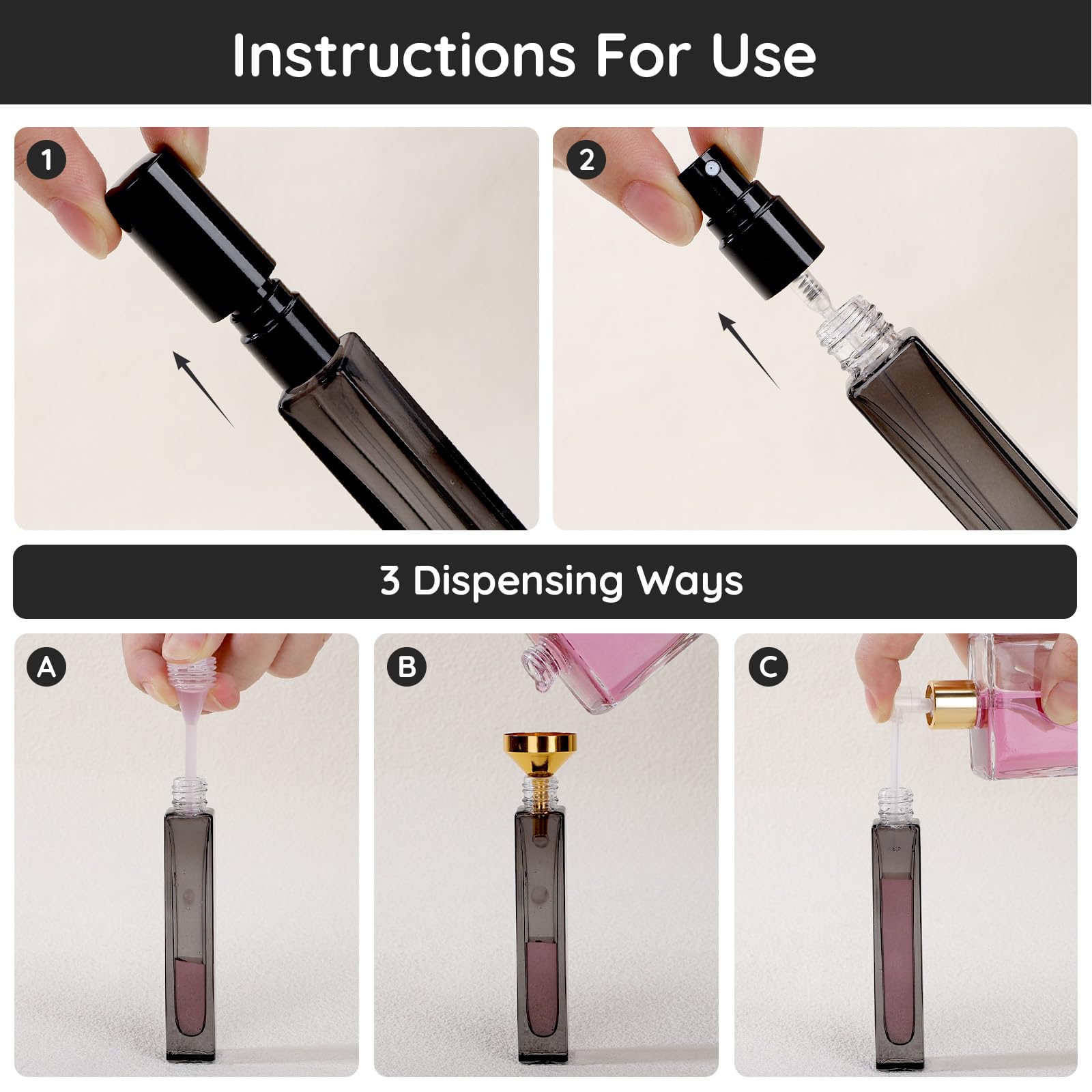 Instructions For Use

1

2

3 Dispensing Ways

A

B

C