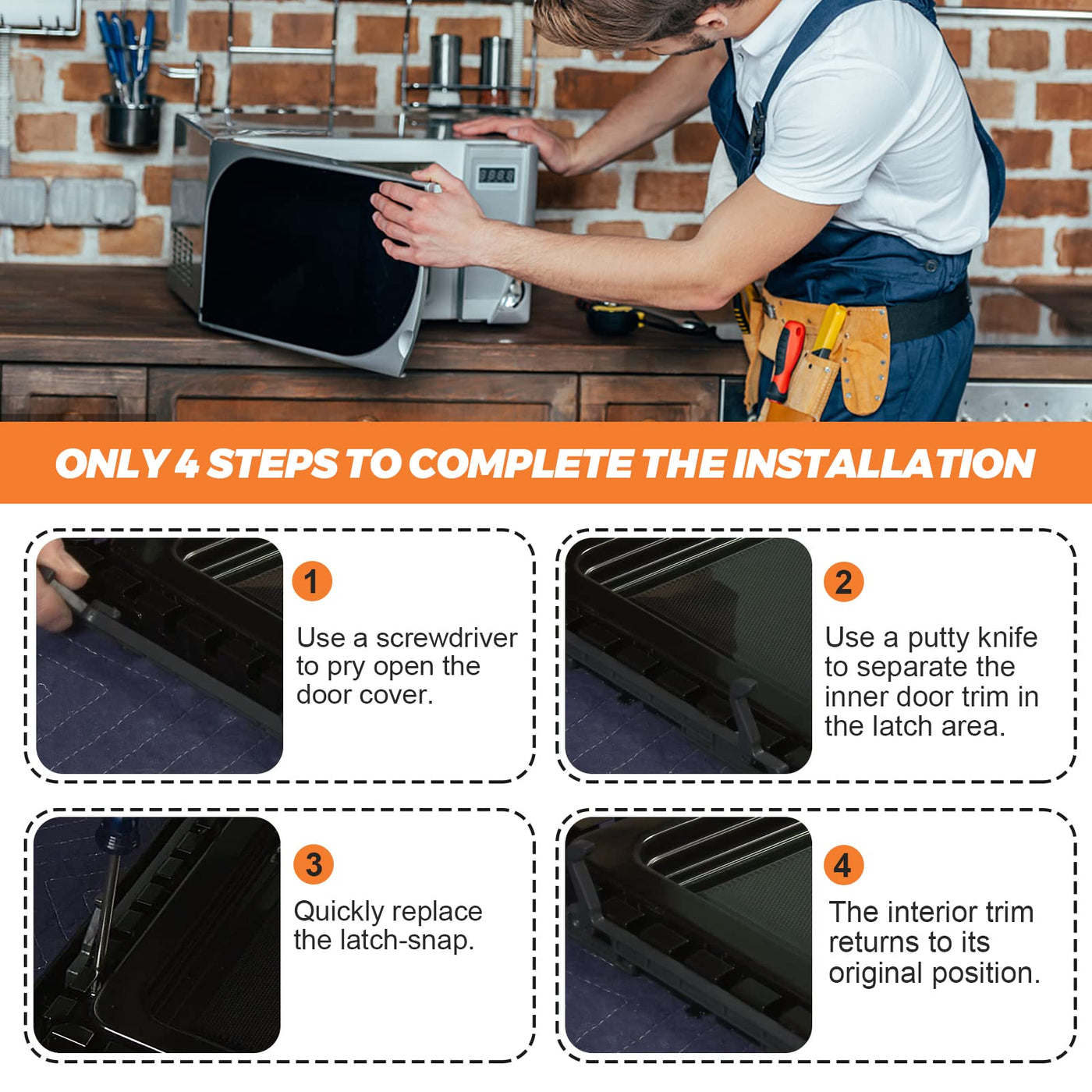 ONLY 4 STEPS TO COMPLETE THE INSTALLATION

1
Use a screwdriver to pry open the door cover.

2
Use a putty knife to separate the inner door trim in the latch area.

3
Quickly replace the latch-snap.

4
The interior trim returns to its original position.