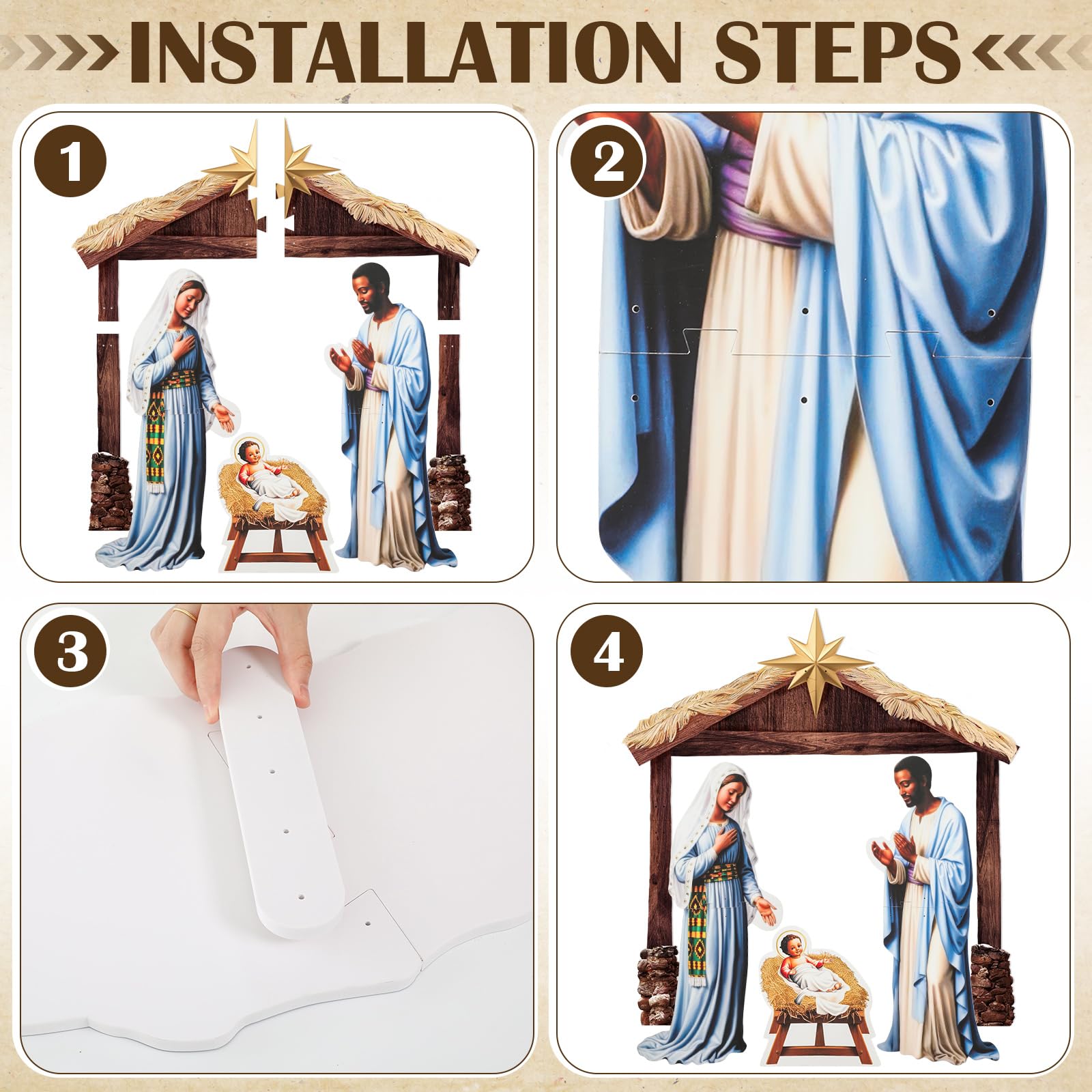 INSTALLATION STEPS

1

2

3

4