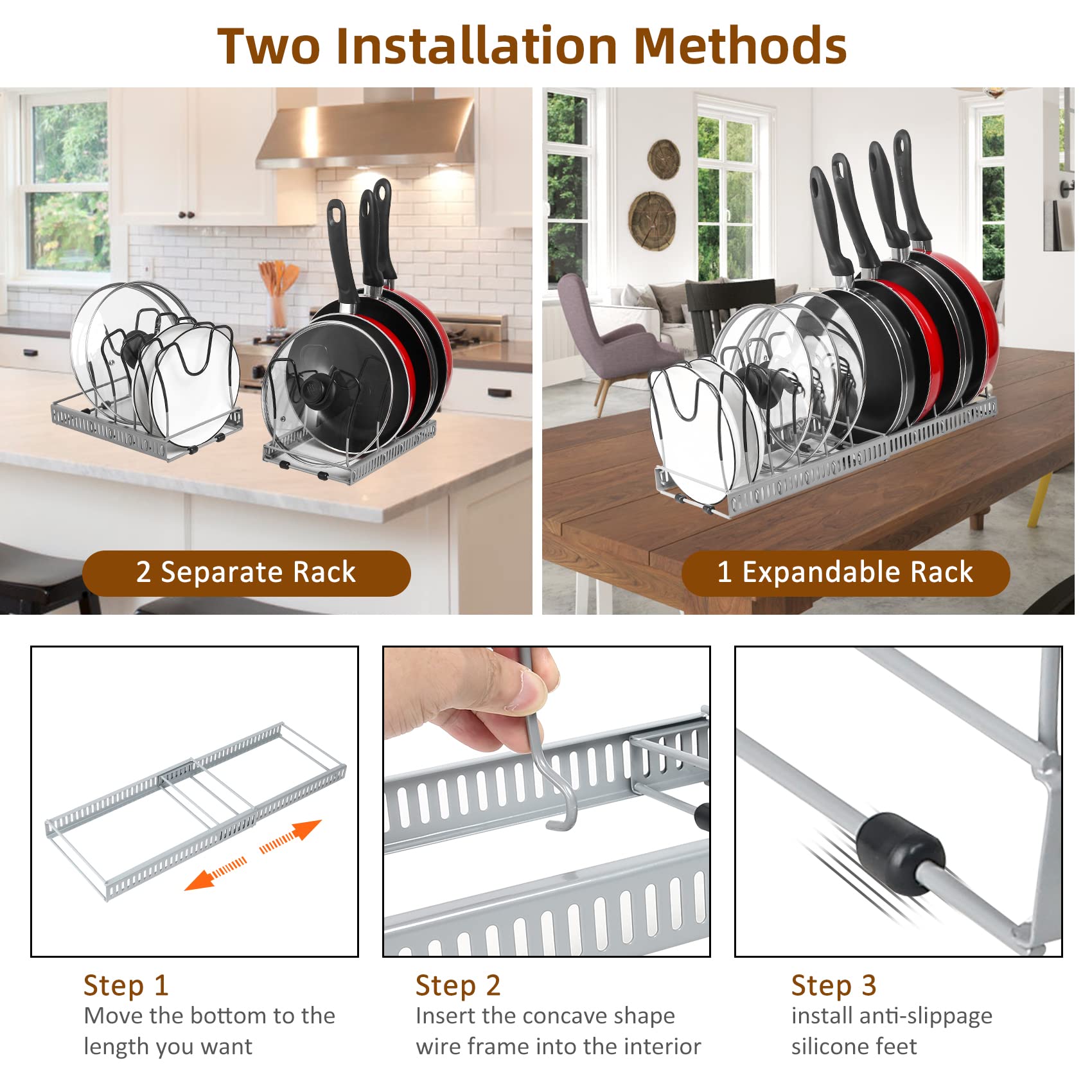 Two Installation Methods

2 Separate Rack

1 Expandable Rack

Step 1
Move the bottom to the length you want

Step 2
Insert the concave shape wire frame into the interior

Step 3
install anti-slippage silicone feet