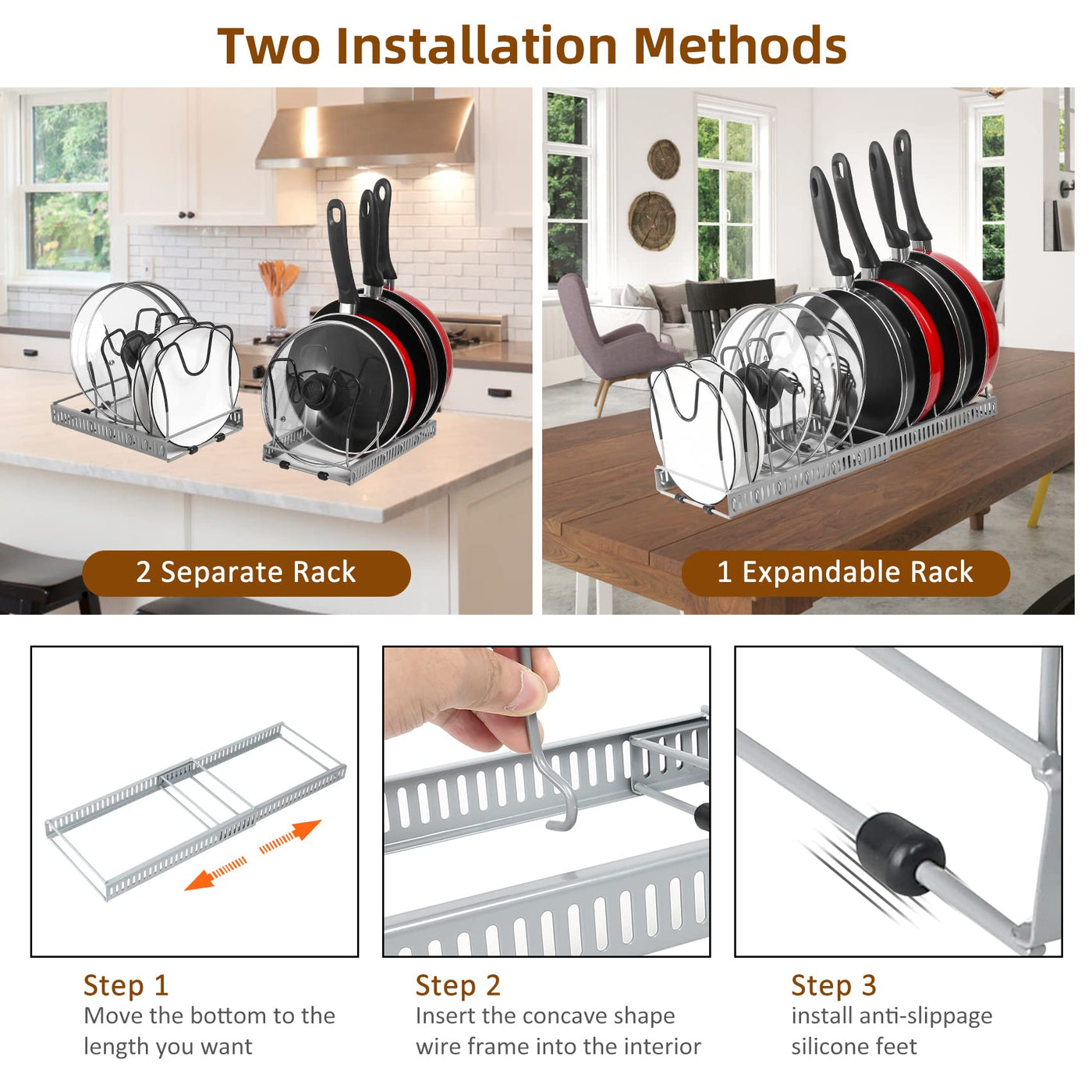 Two Installation Methods

2 Separate Rack

1 Expandable Rack

Step 1
Move the bottom to the length you want

Step 2
Insert the concave shape wire frame into the interior

Step 3
install anti-slippage silicone feet