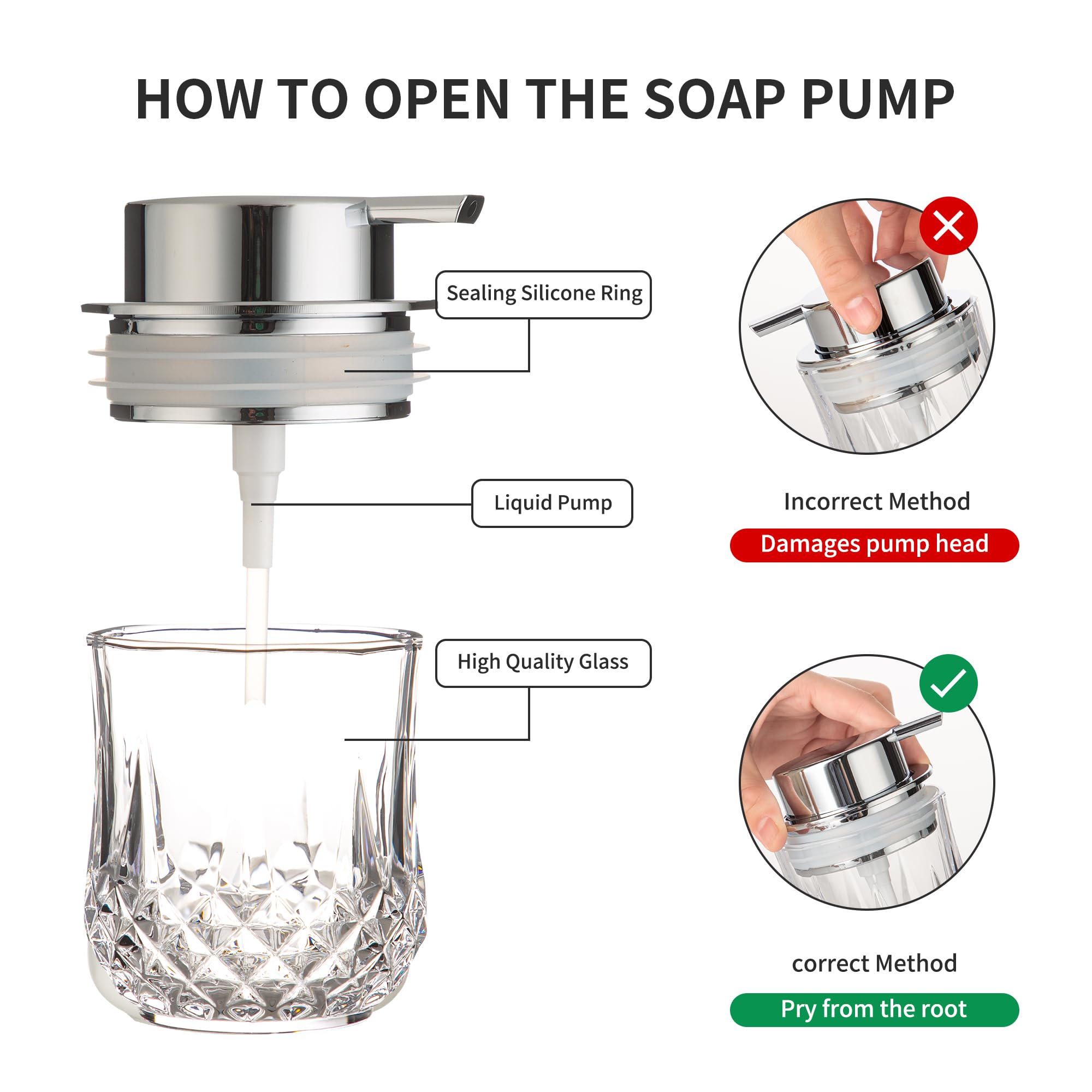 HOW TO OPEN THE SOAP PUMP

Sealing Silicone Ring

Liquid Pump

High Quality Glass

Incorrect Method

Damages pump head

correct Method

Pry from the root