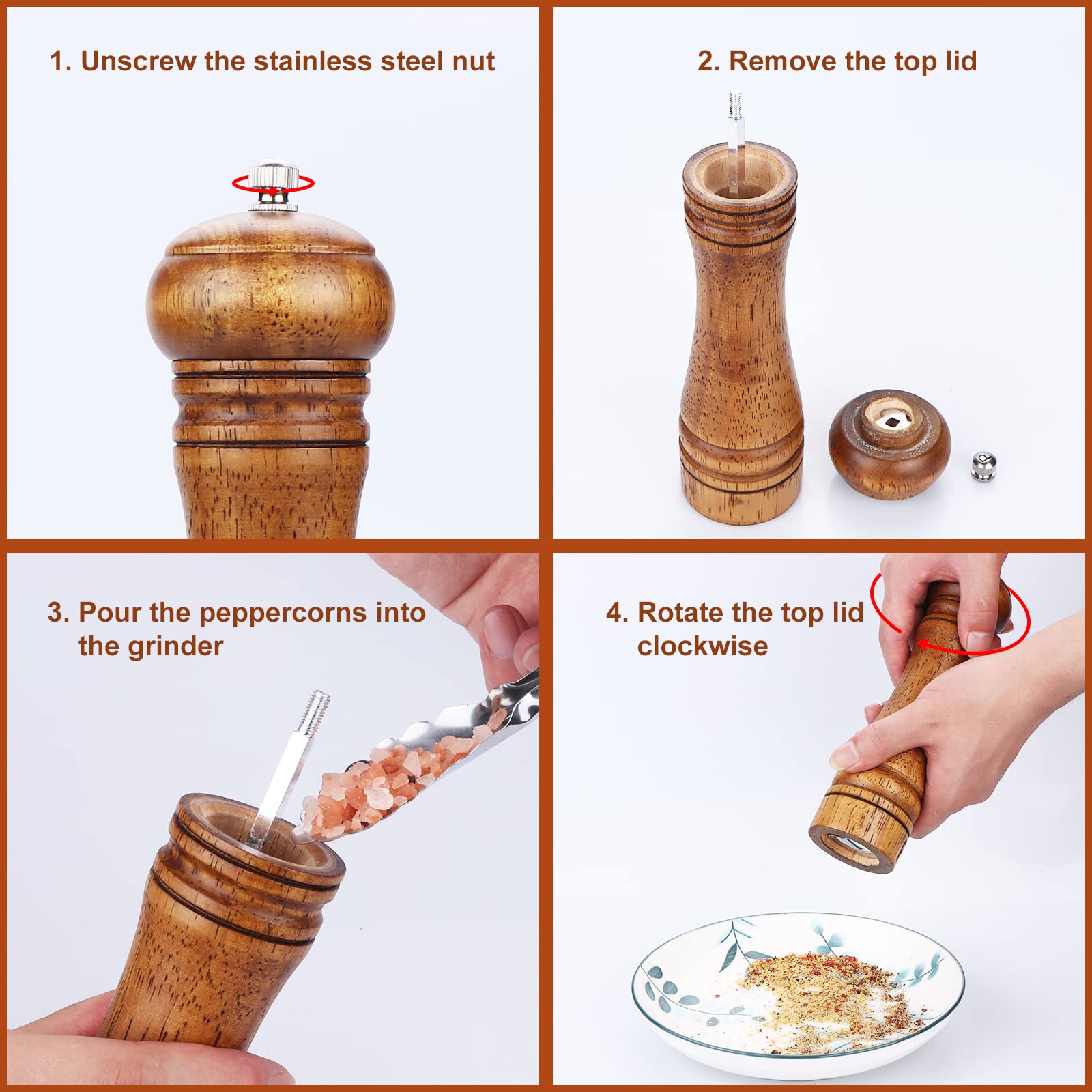 1. Unscrew the stainless steel nut

2. Remove the top lid

3. Pour the peppercorns into the grinder

4. Rotate the top lid clockwise