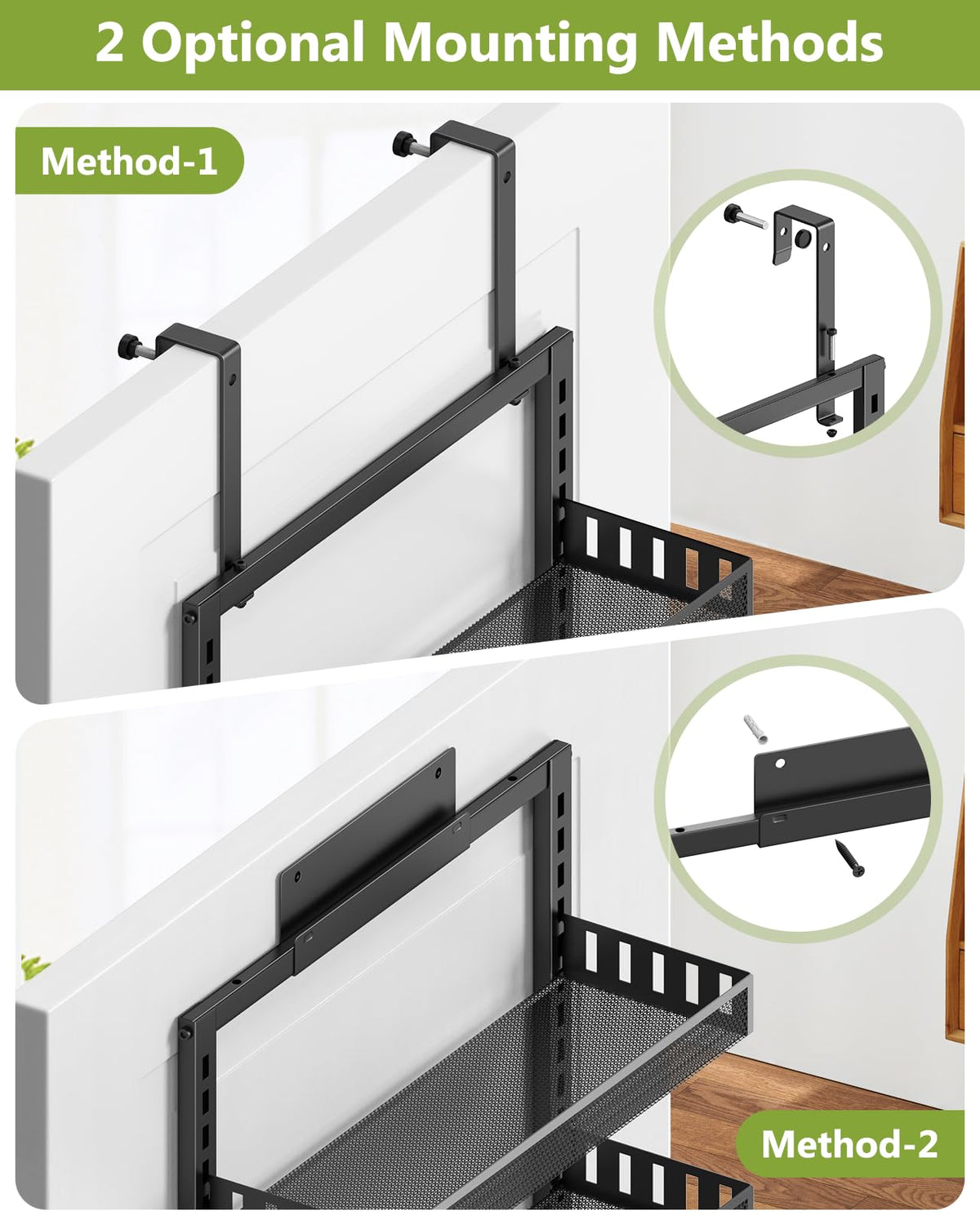 2 Optional Mounting Methods

Method-1

Method-2