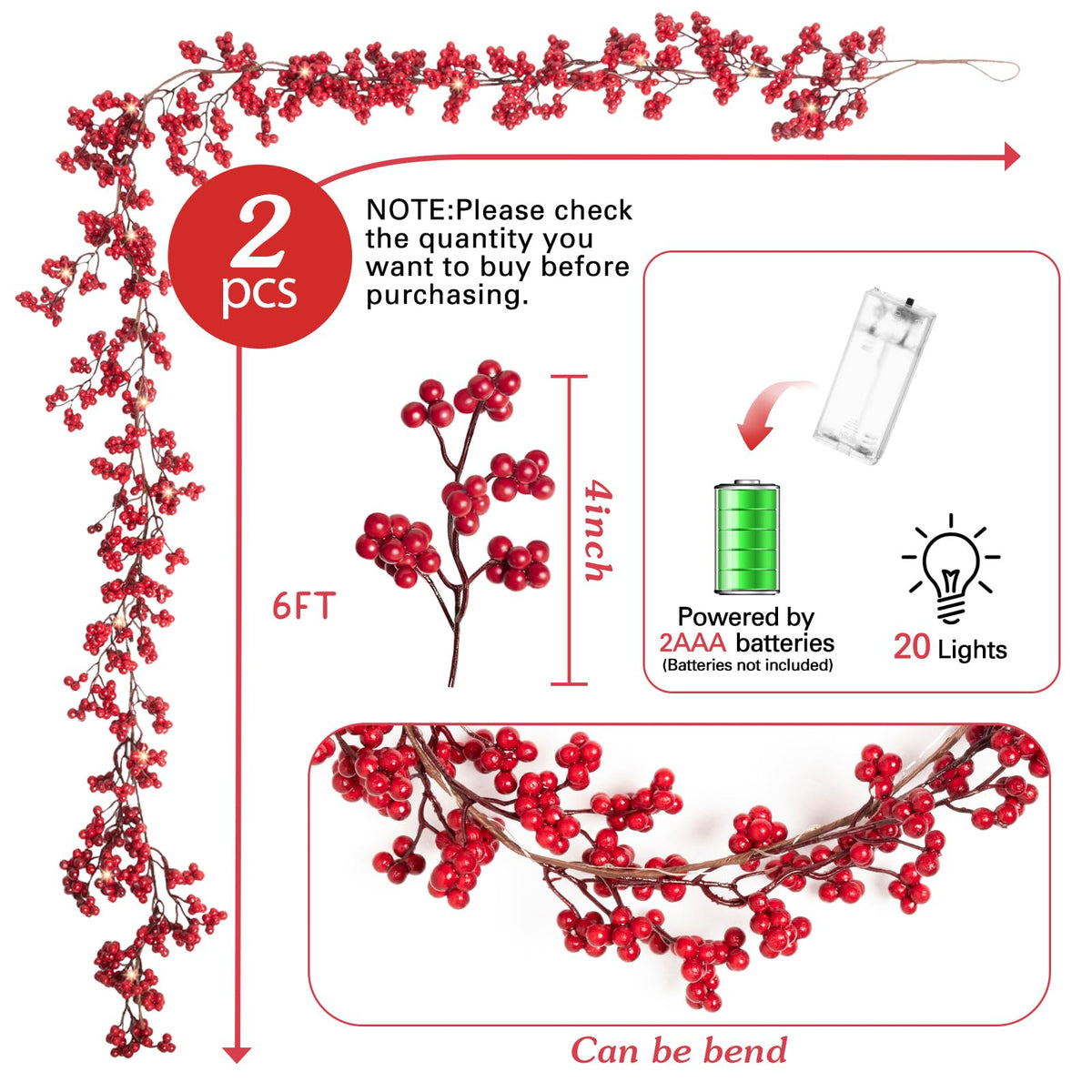 2 pcs

NOTE:Please check the quantity you want to buy before purchasing.

6FT

4inch

Powered by 2AAA batteries
(Batteries not included)

20 Lights

Can be bend