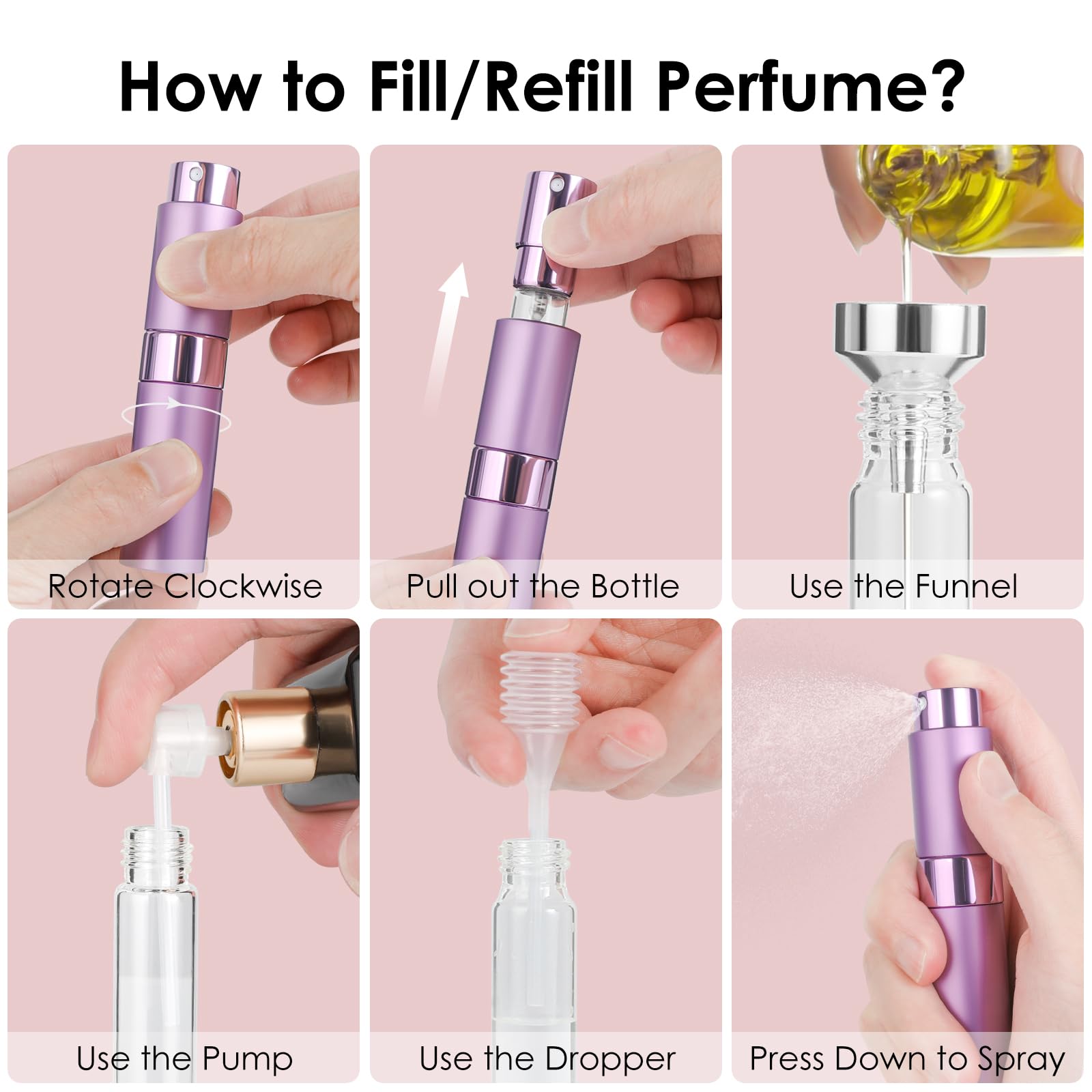 How to Fill/Refill Perfume?

Rotate Clockwise

Pull out the Bottle

Use the Funnel

Use the Pump

Use the Dropper

Press Down to Spray