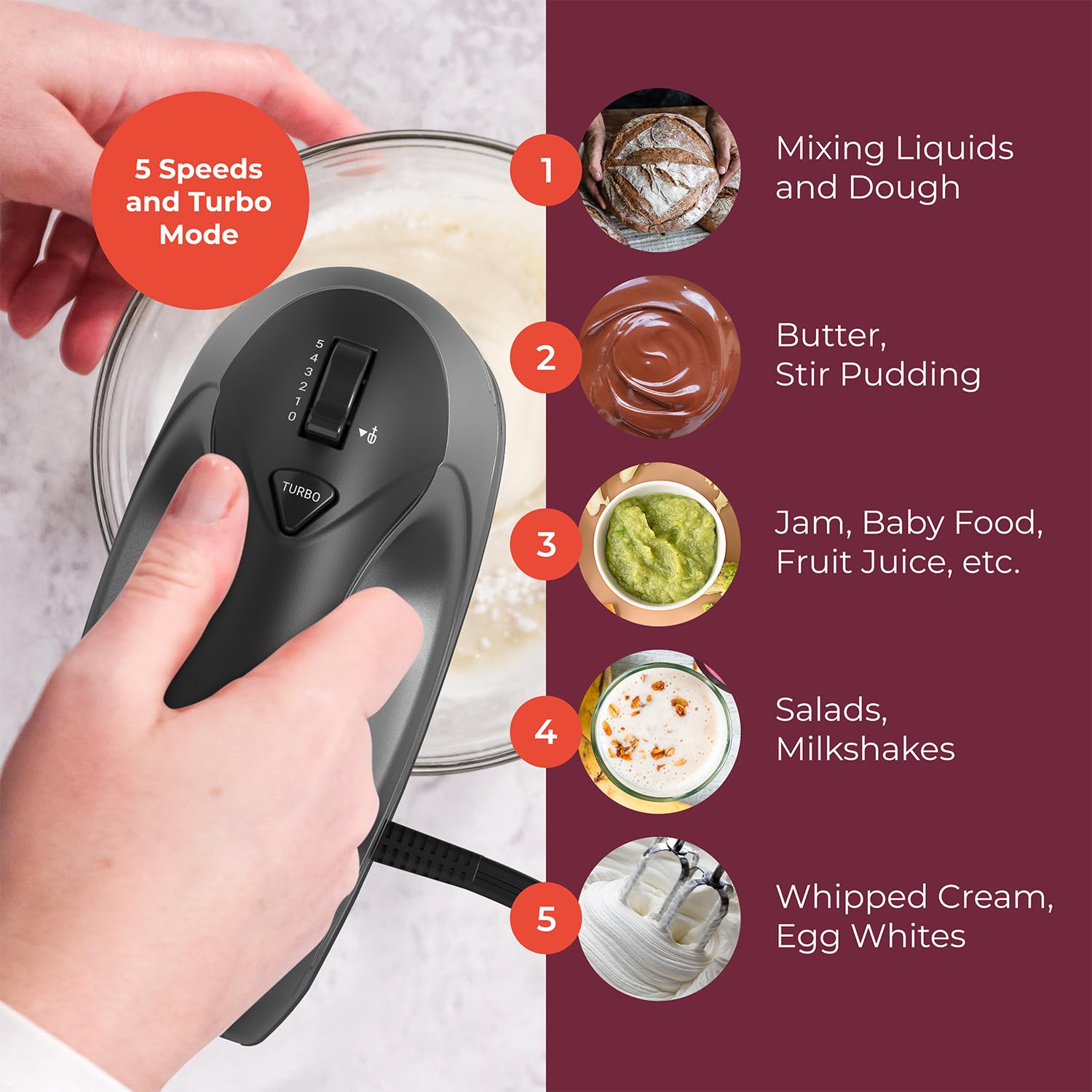 5 Speeds and Turbo Mode

5
4
3
2
1
0

TURBO

1 Mixing Liquids and Dough

2 Butter, Stir Pudding

3 Jam, Baby Food, Fruit Juice, etc.

4 Salads, Milkshakes

5 Whipped Cream, Egg Whites