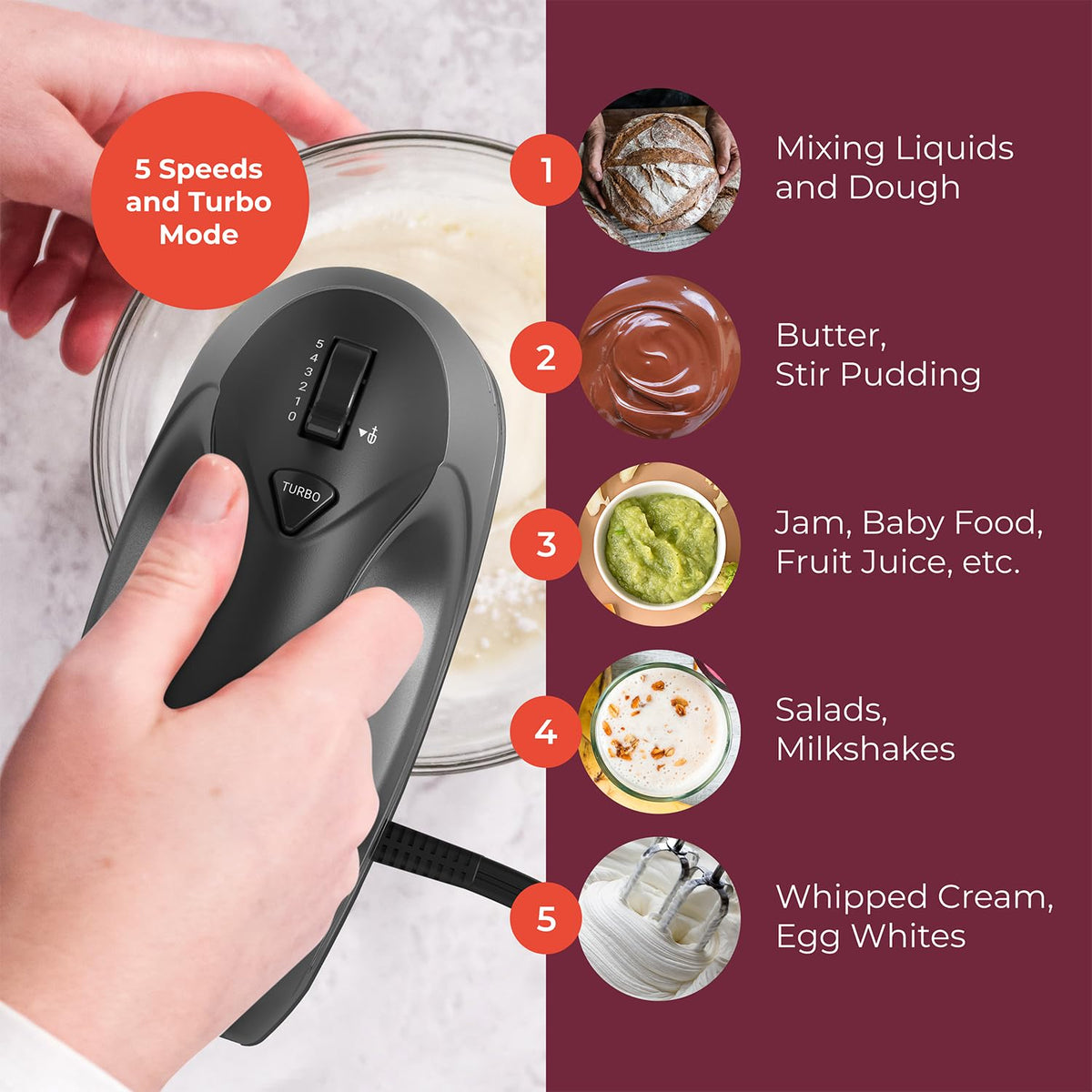 5 Speeds and Turbo Mode

5 4 3 2 1 0

TURBO

1 Mixing Liquids and Dough

2 Butter, Stir Pudding

3 Jam, Baby Food, Fruit Juice, etc.

4 Salads, Milkshakes

5 Whipped Cream, Egg Whites