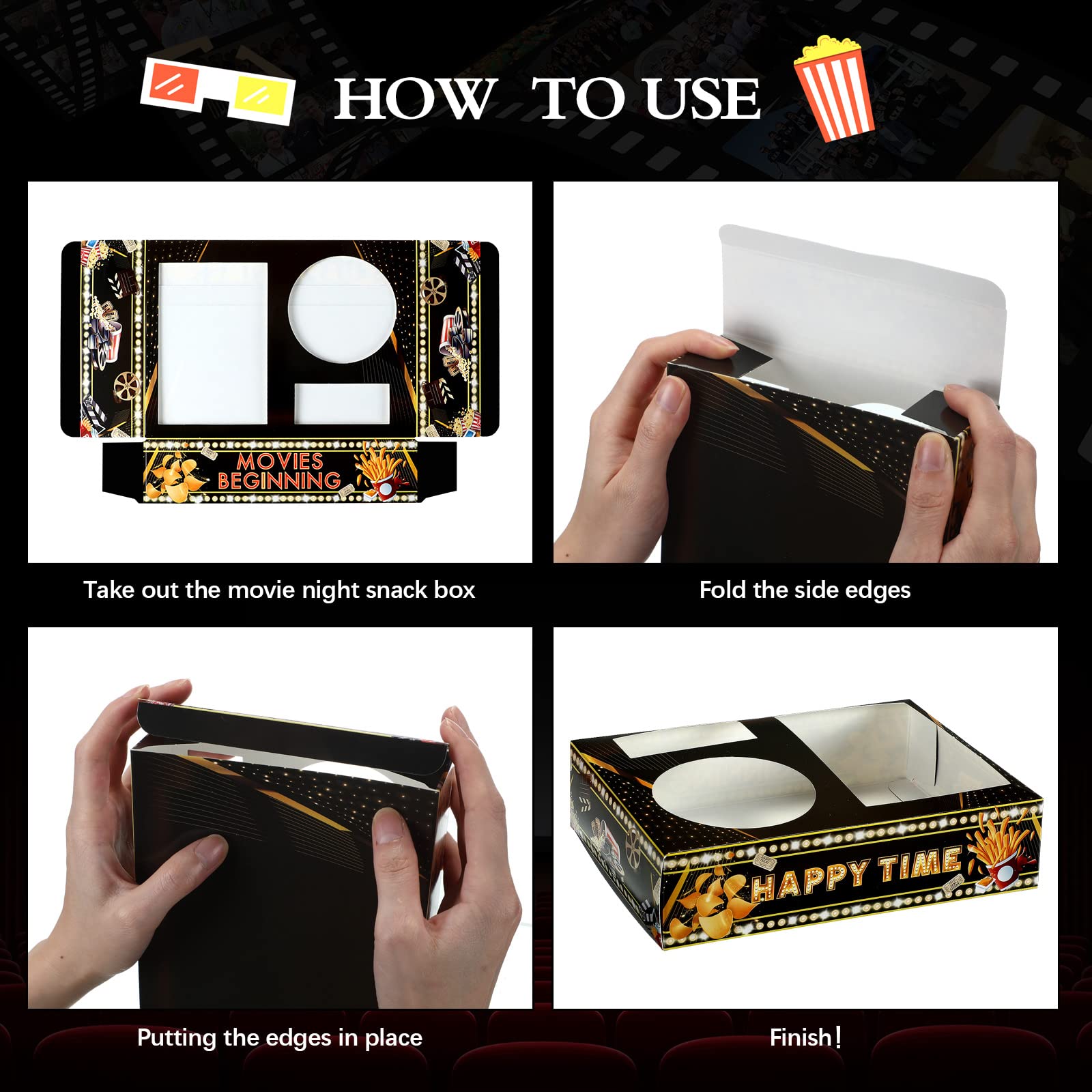 HOW TO USE

MOVIES BEGINNING

Take out the movie night snack box

Fold the side edges

HAPPY TIME

Putting the edges in place

Finish!