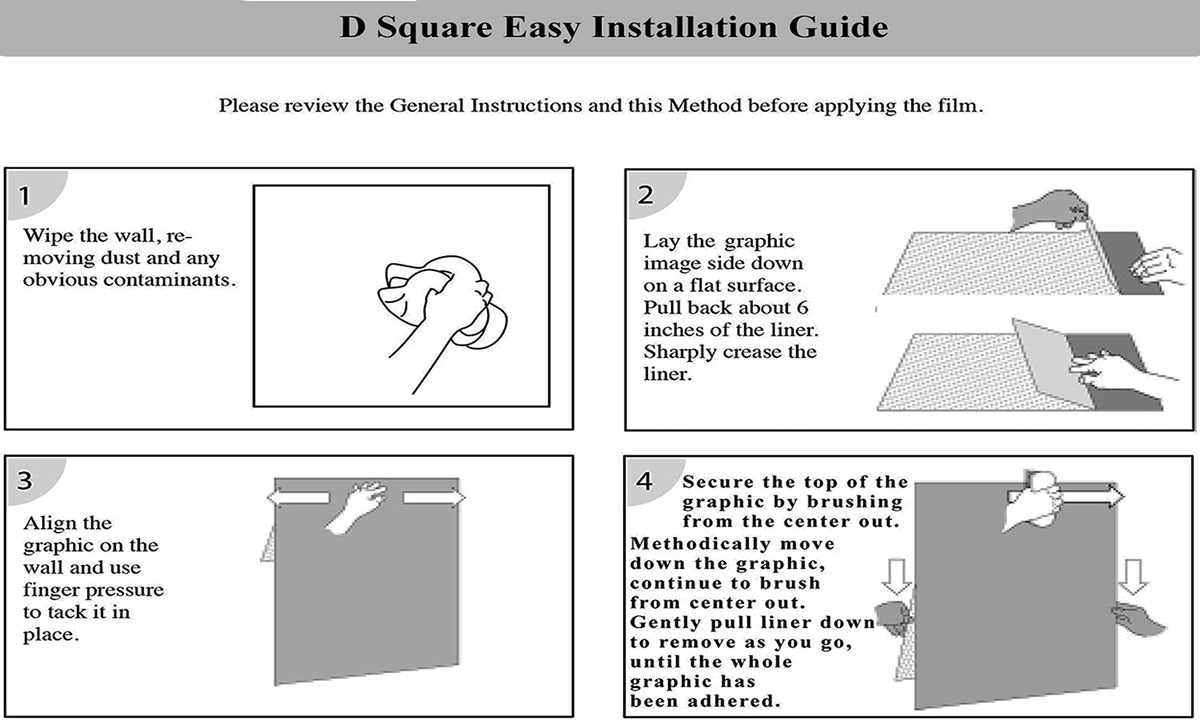 D Square Easy Installation Guide

Please review the General Instructions and this Method before applying the film.

1

Wipe the wall, removing dust and any obvious contaminants.

2

Lay the graphic image side down on a flat surface. Pull back about 6 inches of the liner. Sharply crease the liner.

3

Align the graphic on the wall and use finger pressure to tack it in place.

4

Secure the top of the graphic by brushing from the center out. Methodically move down the graphic, continue to brush from center out. Gently pull liner down to remove as you go, until the whole graphic has been adhered.