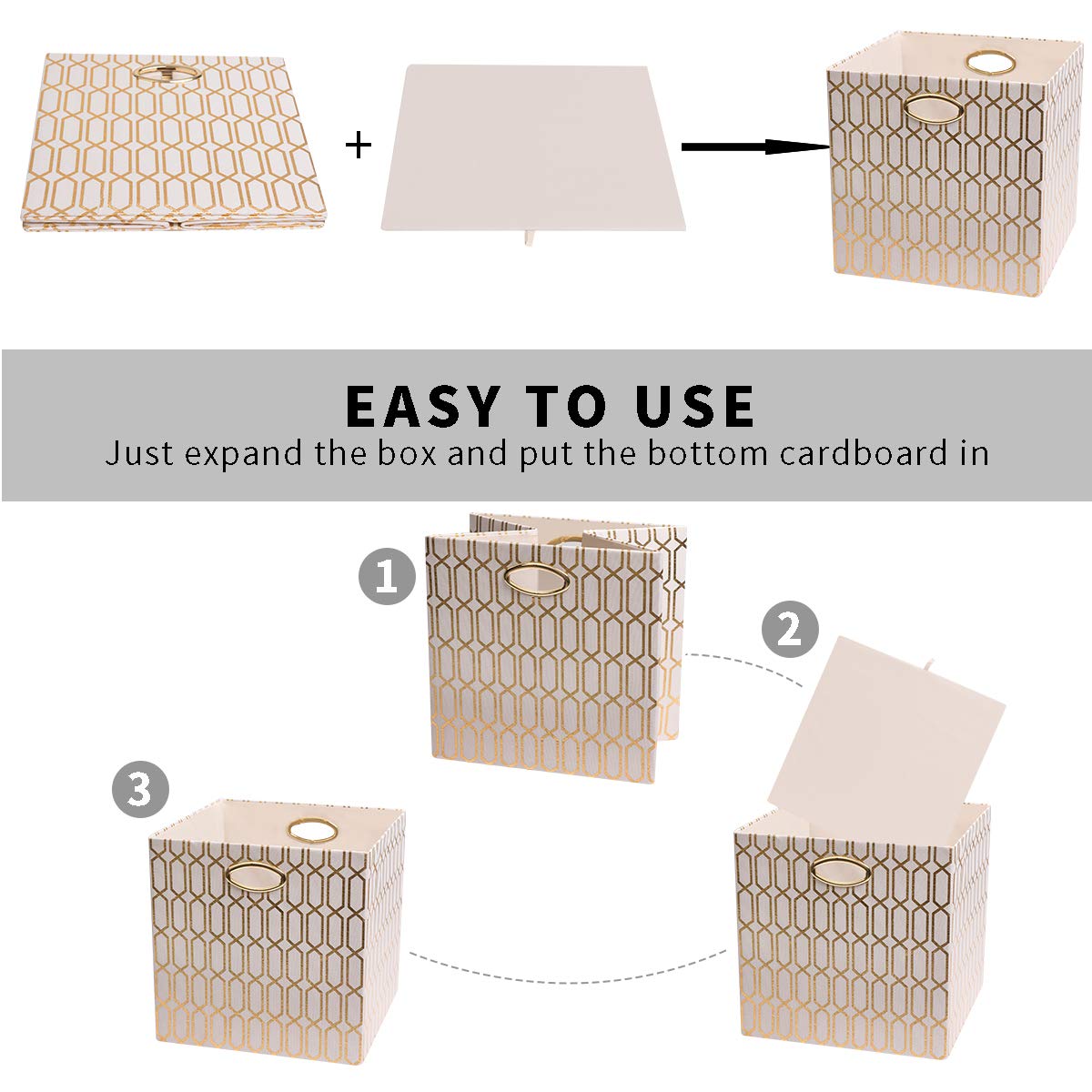 +

EASY TO USE
Just expand the box and put the bottom cardboard in

1

2

3